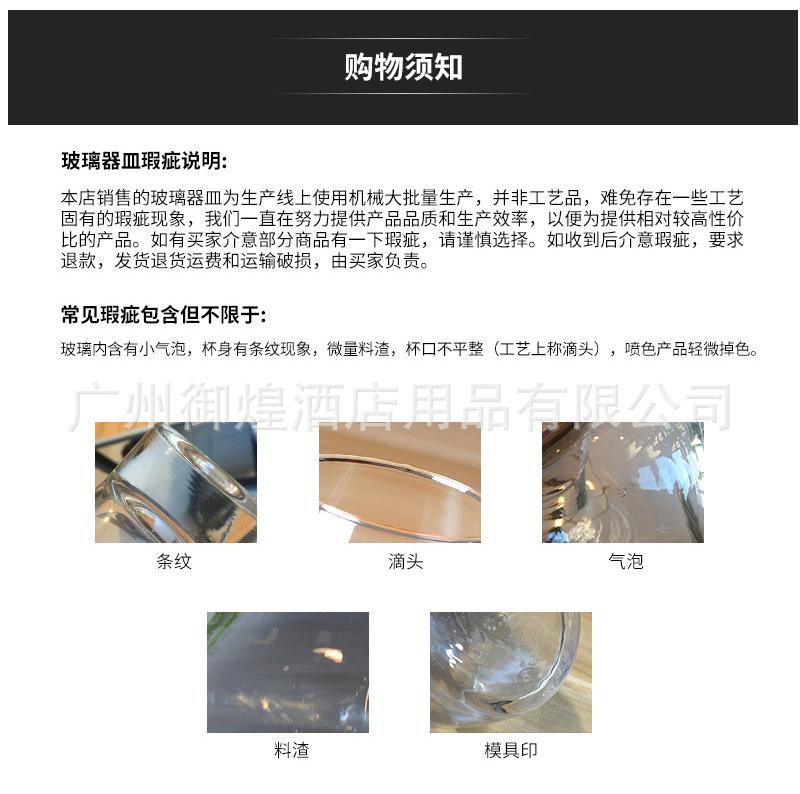 购物须知

玻璃器皿瑕疵说明:

本店销售的玻璃器皿为生产线上使用机械大批量生产，并非工艺品，难免存在一些工艺固有的瑕疵现象，我们一直在努力提供产品品质和生产效率，以便为提供相对较高性价比的产品。如有买家介意部分商品有一下瑕疵，请谨慎选择。如收到后介意瑕疵，要求退款，发货退货运费和运输破损，由买家负责。

常见瑕疵包含但不限于:

玻璃内含有小气泡，杯身有条纹现象，微量料渣，杯口不平整（工艺上称滴头），喷色产品轻微掉色。

广州御煌酒店用品有限公司

条纹

滴头

气泡

料渣

模具印