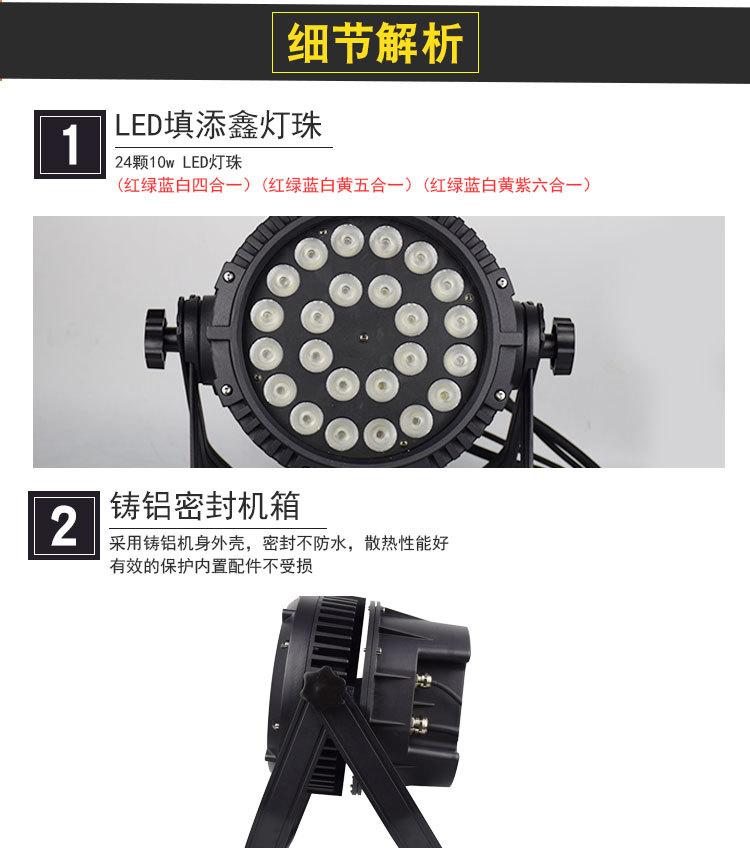 细节解析

1
LED填添鑫灯珠
24颗10w LED灯珠
（红绿蓝白四合一）（红绿蓝白黄五合一）（红绿蓝白黄紫六合一）

2
铸铝密封机箱
采用铸铝机身外壳，密封不防水，散热性能好
有效的保护内置配件不受损