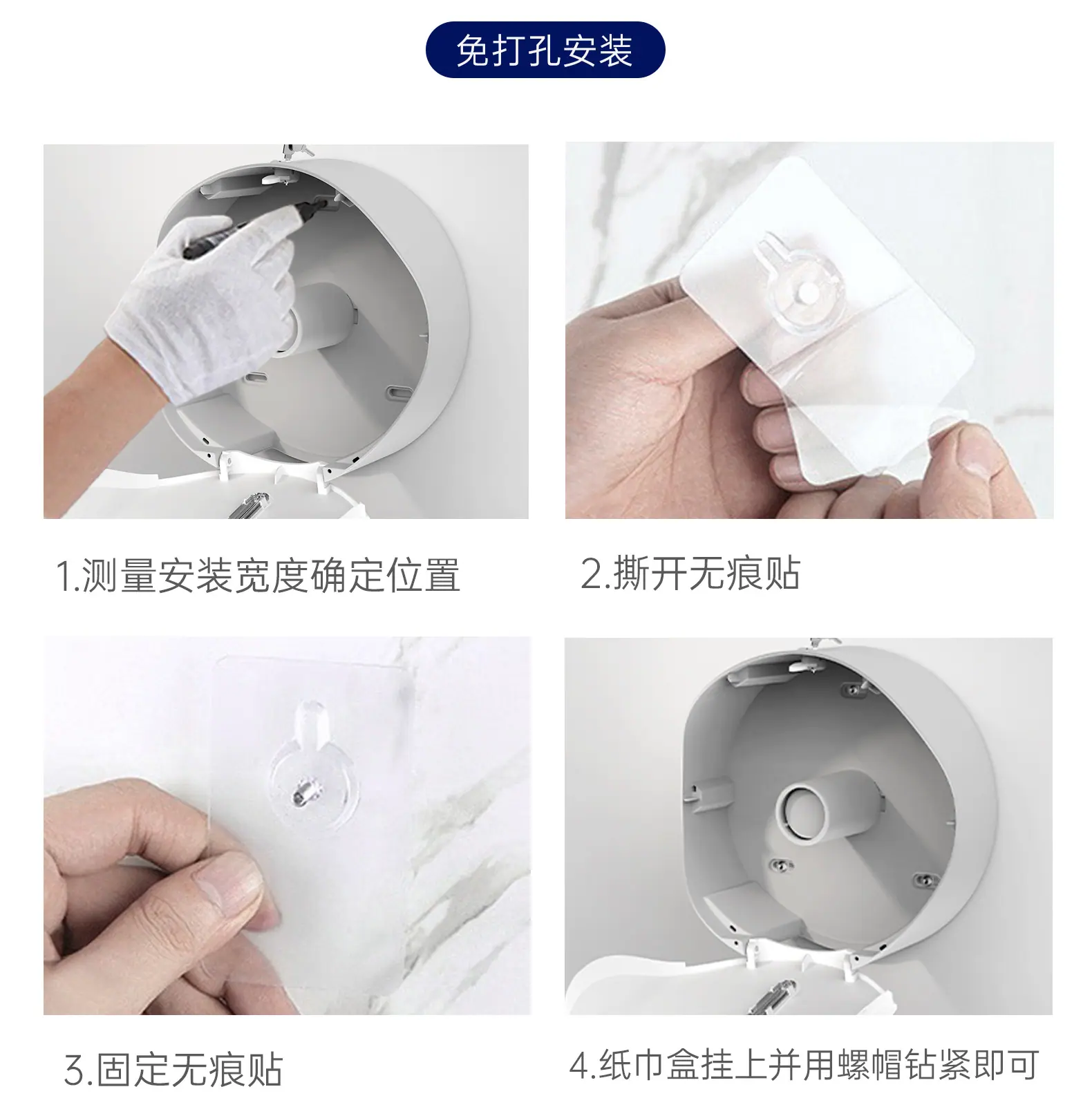 免打孔安装

1.测量安装宽度确定位置

2.撕开无痕贴

3.固定无痕贴

4.纸巾盒挂上并用螺帽钻紧即可