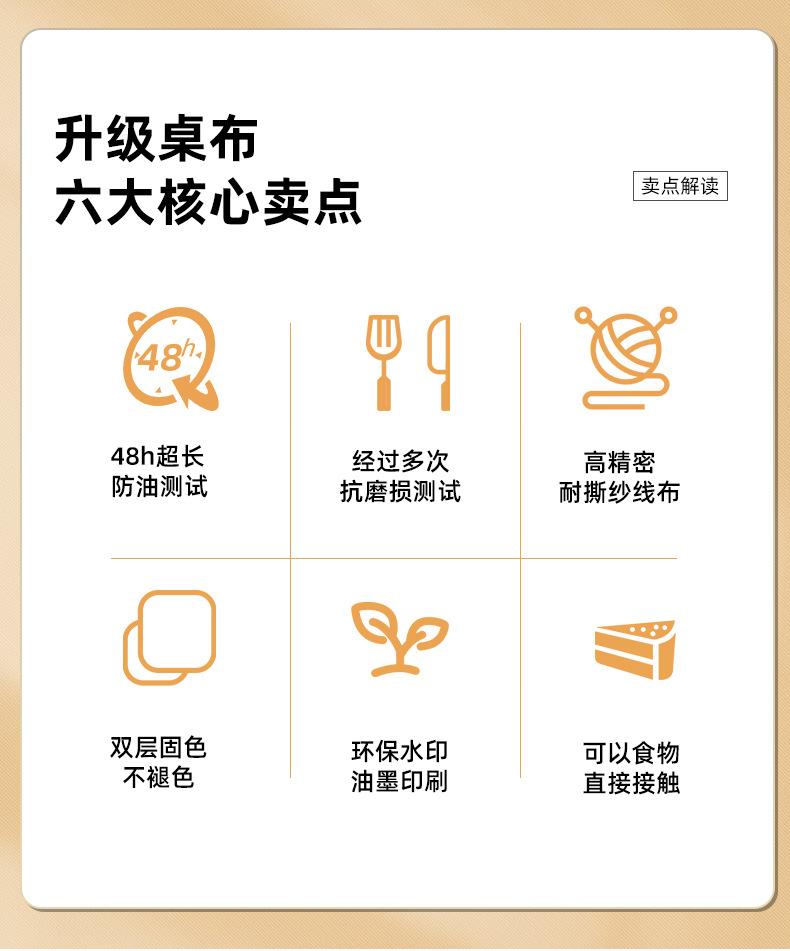 升级桌布
六大核心卖点

卖点解读

48h

48h超长
防油测试

经过多次
抗磨损测试

高精密
耐撕纱线布

双层固色
不褪色

环保水印
油墨印刷

可以食物
直接接触