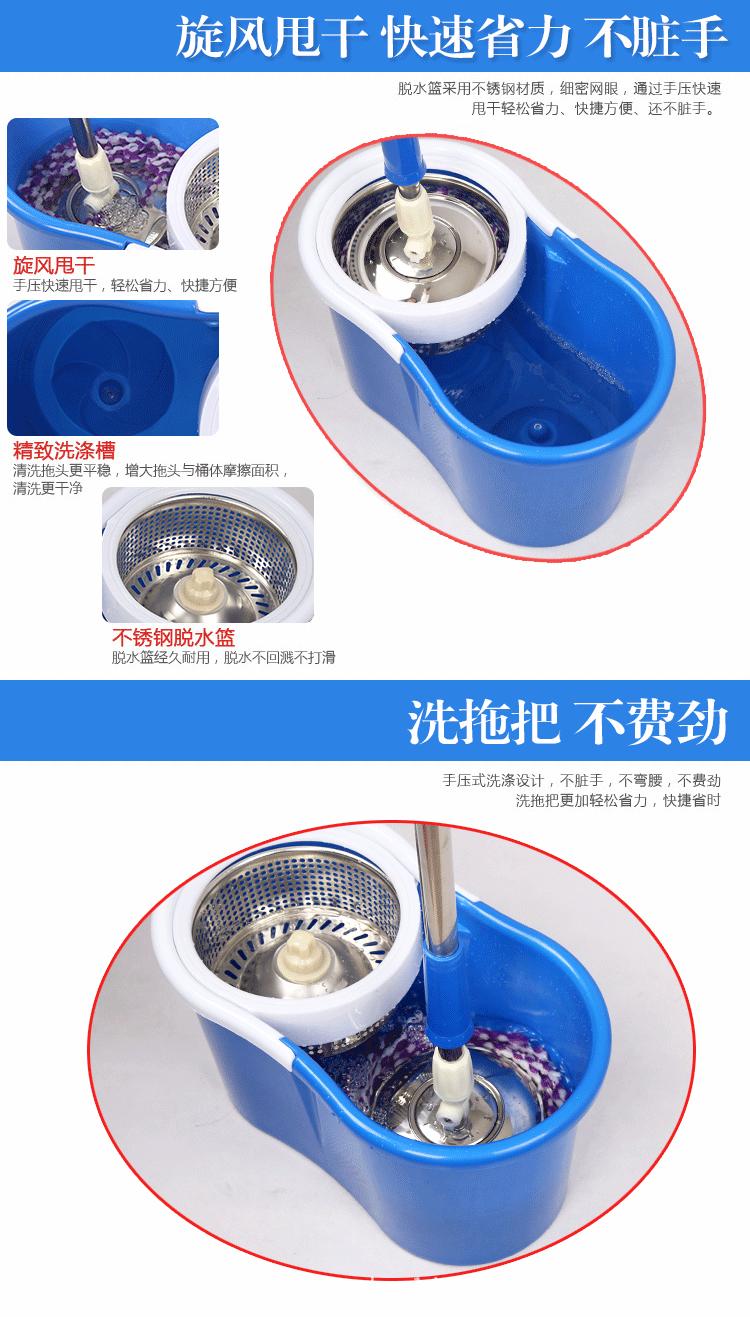 旋风甩干 快速省力 不脏手

脱水篮采用不锈钢材质，细密网眼，通过手压快速甩干轻松省力、快捷方便、还不脏手。

旋风甩干
手压快速甩干，轻松省力、快捷方便

精致洗涤槽
清洗拖头更平稳，增大拖头与桶体摩擦面积，清洗更干净

不锈钢脱水篮
脱水篮经久耐用，脱水不回溅不打滑

洗拖把 不费劲

手压式洗涤设计，不脏手，不弯腰，不费劲
洗拖把更加轻松省力，快捷省时