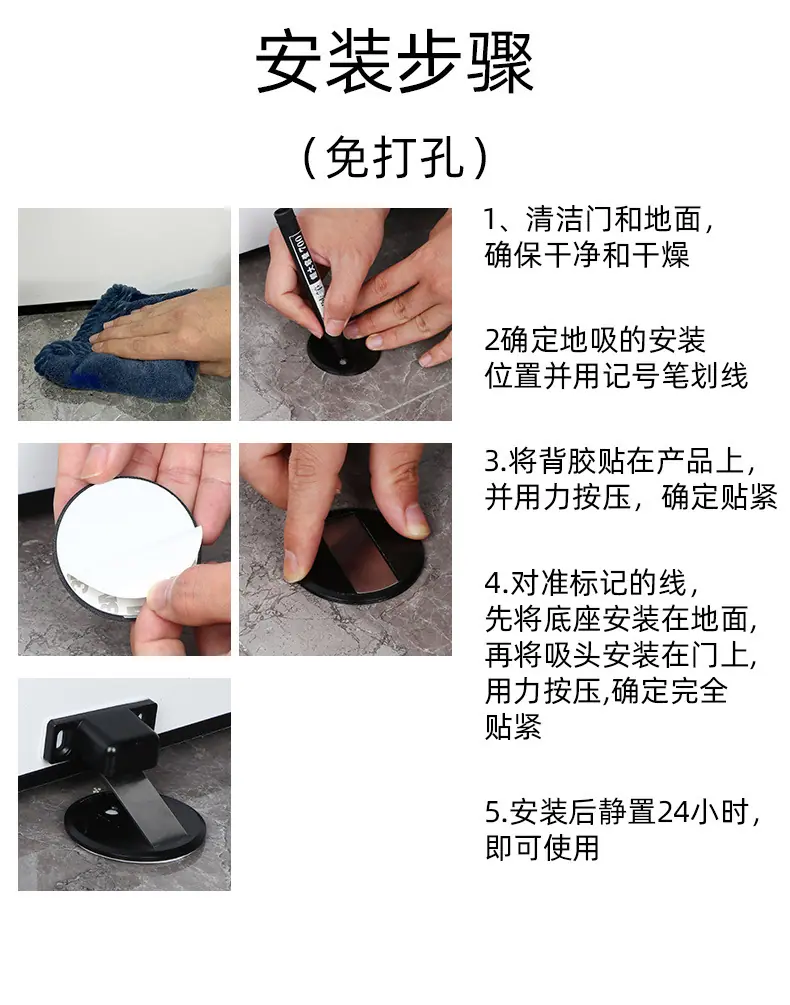 安装步骤

（免打孔）

1、清洁门和地面，确保干净和干燥

2确定地吸的安装位置并用记号笔划线

3.将背胶贴在产品上，并用力按压，确定贴紧

4.对准标记的线，先将底座安装在地面，再将吸头安装在门上，用力按压,确定完全贴紧

5.安装后静置24小时，即可使用