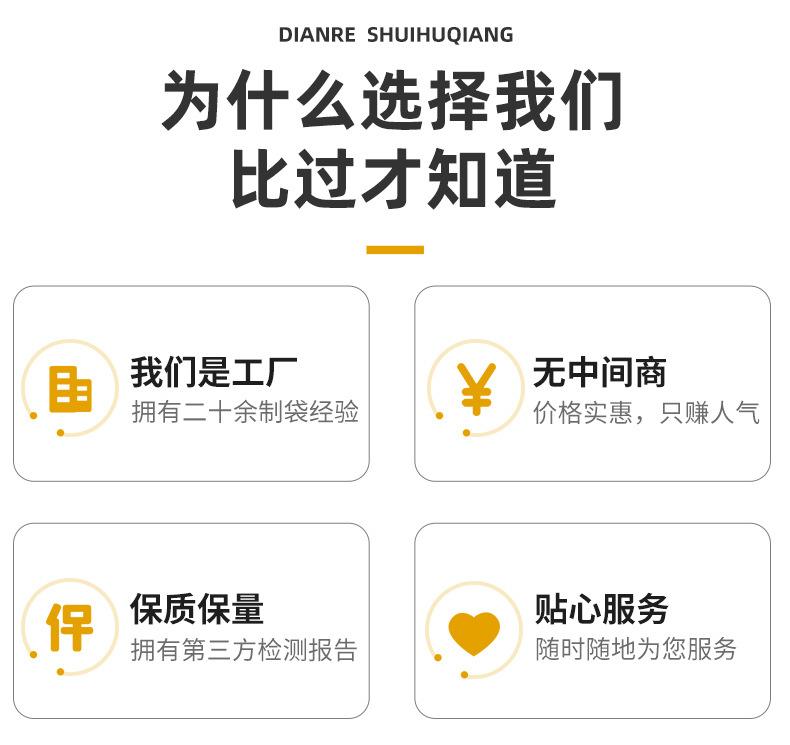 DIANRE SHUIHUQIANG

为什么选择我们
比过才知道

我们是工厂
拥有二十余制袋经验

无中间商
价格实惠，只赚人气

保质保量
拥有第三方检测报告

贴心服务
随时随地为您服务