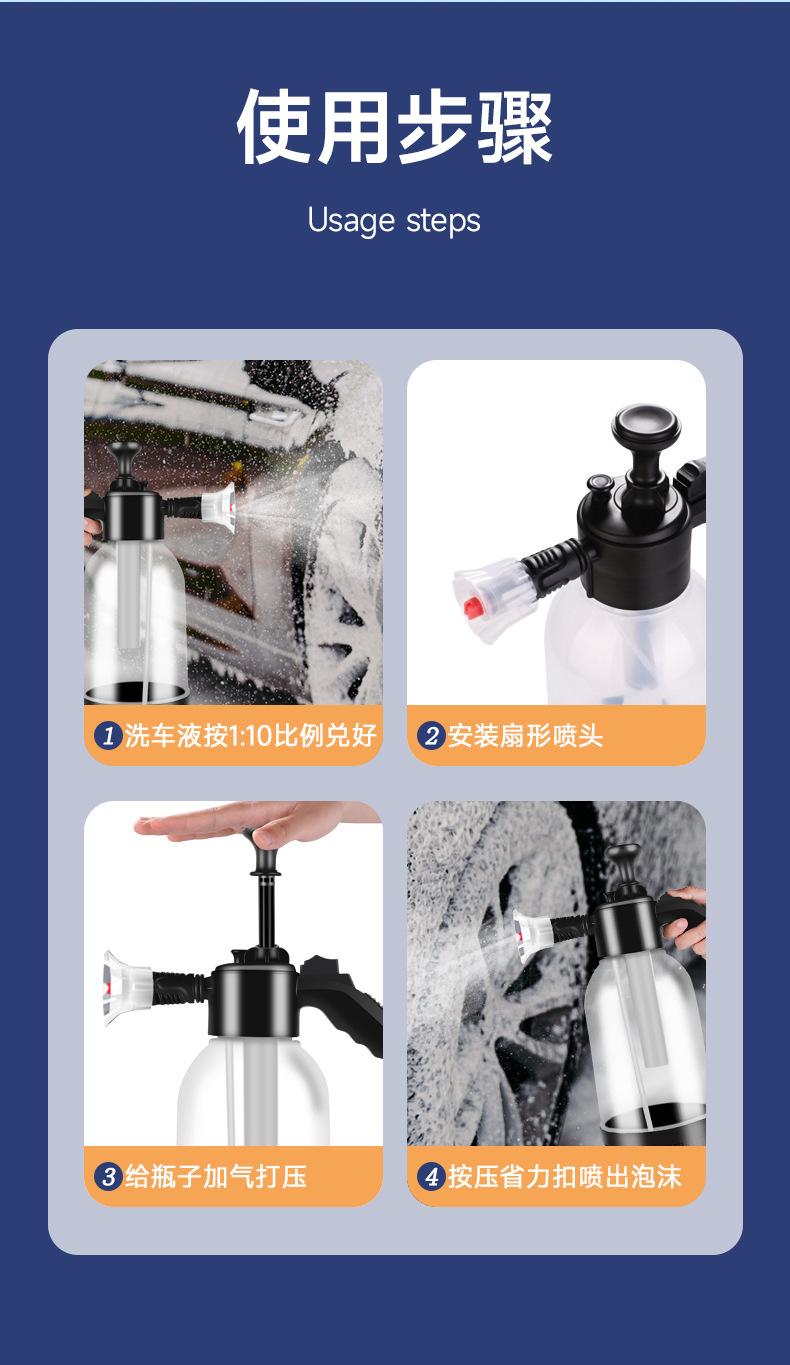 使用步骤

Usage steps

1 洗车液按1:10比例兑好

2 安装扇形喷头

3 给瓶子加气打压

4 按压省力扣喷出泡沫