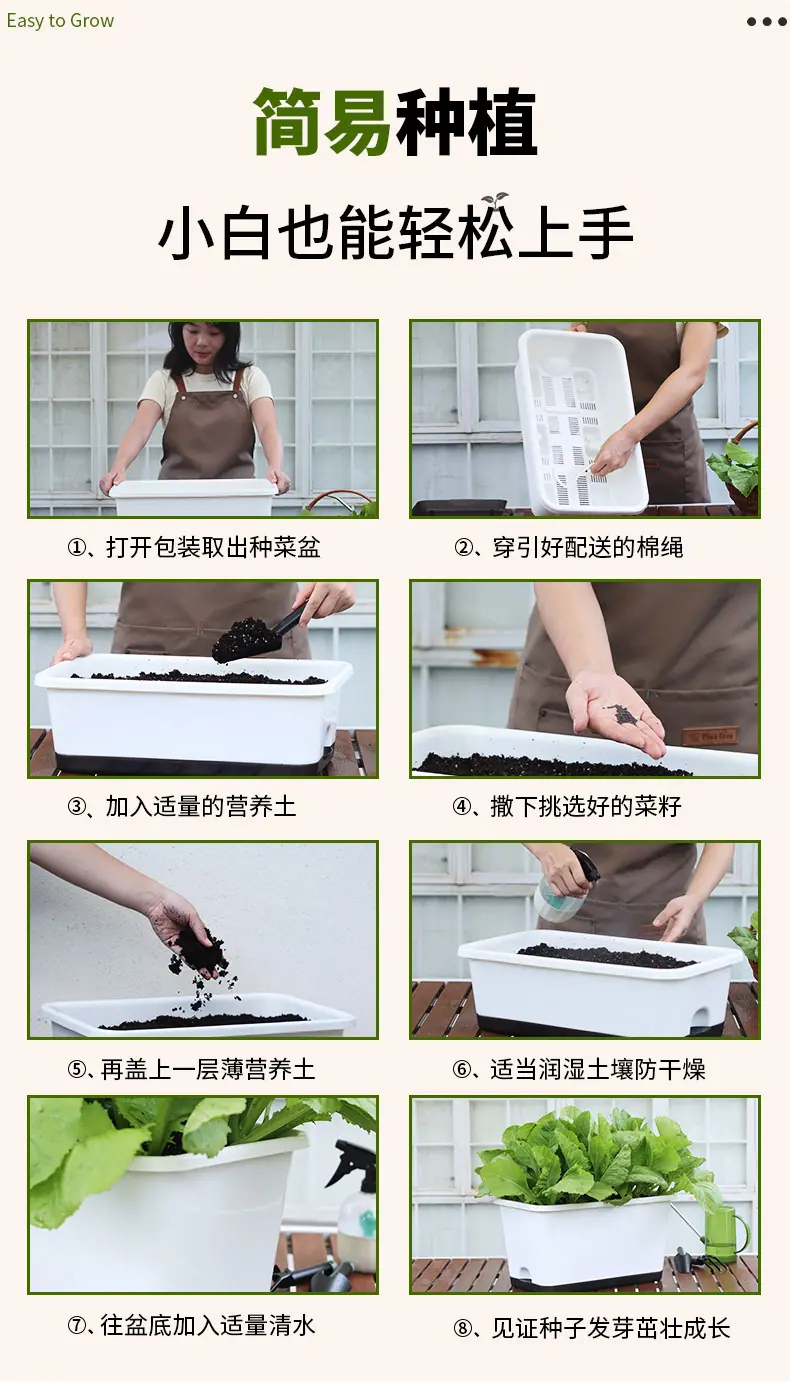 Easy to Grow

简易种植

小白也能轻松上手

①、打开包装取出种菜盆

②、穿引好配送的棉绳

③、加入适量的营养土

④、撒下挑选好的菜籽

⑤、再盖上一层薄营养土

⑥、适当润湿土壤防干燥

⑦、往盆底加入适量清水

⑧、见证种子发芽茁壮成长