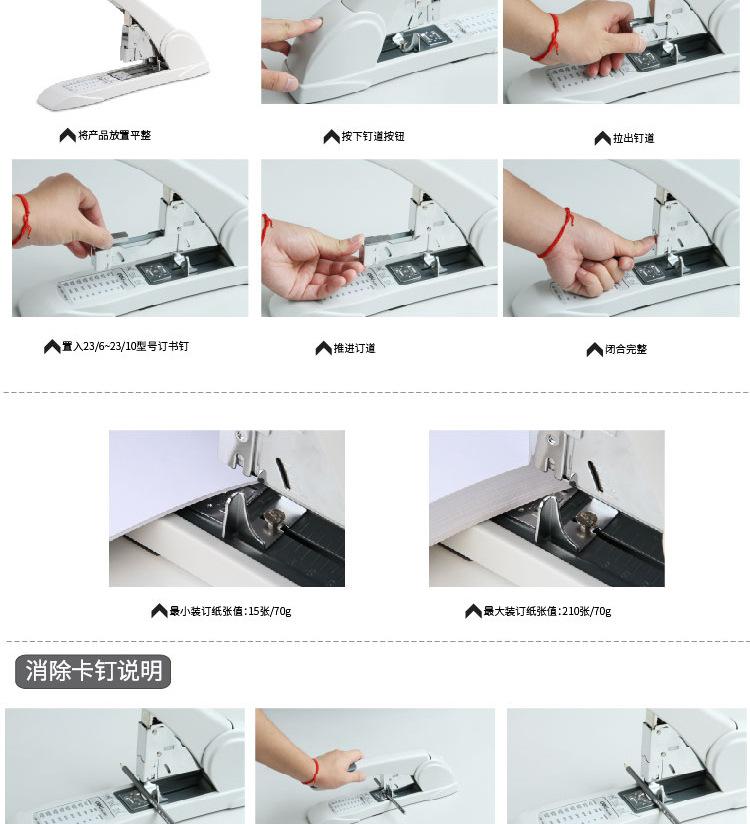 将产品放置平整

按下钉道按钮

拉出钉道

置入23/6~23/10型号订书钉

推进订道

闭合完整

最小装订纸张值:15张/70g

最大装订纸张值:210张/70g

消除卡钉说明