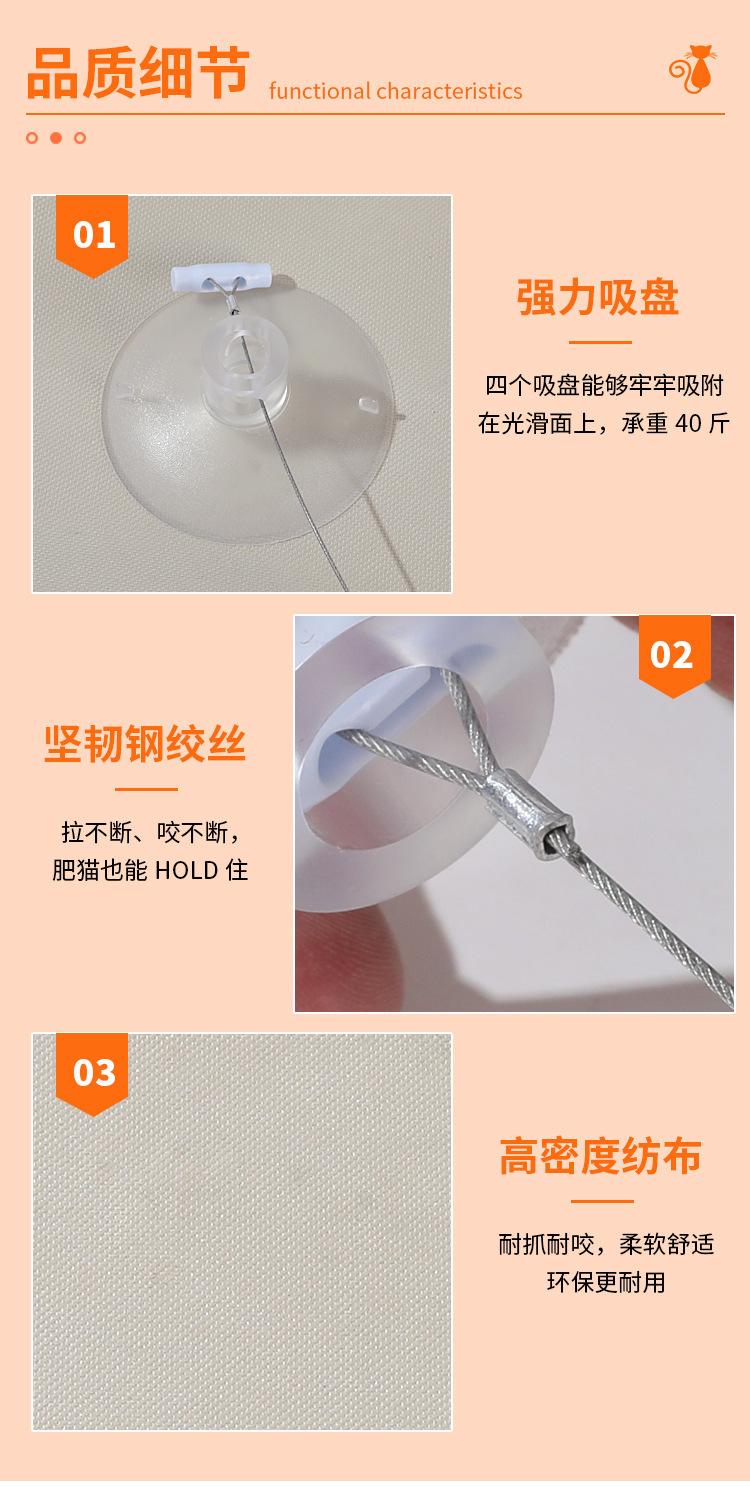 品质细节 functional characteristics

01

强力吸盘

四个吸盘能够牢牢吸附在光滑面上，承重 40 斤

02

坚韧钢绞丝

拉不断、咬不断，肥猫也能 HOLD 住

03

高密度纺布

耐抓耐咬，柔软舒适环保更耐用