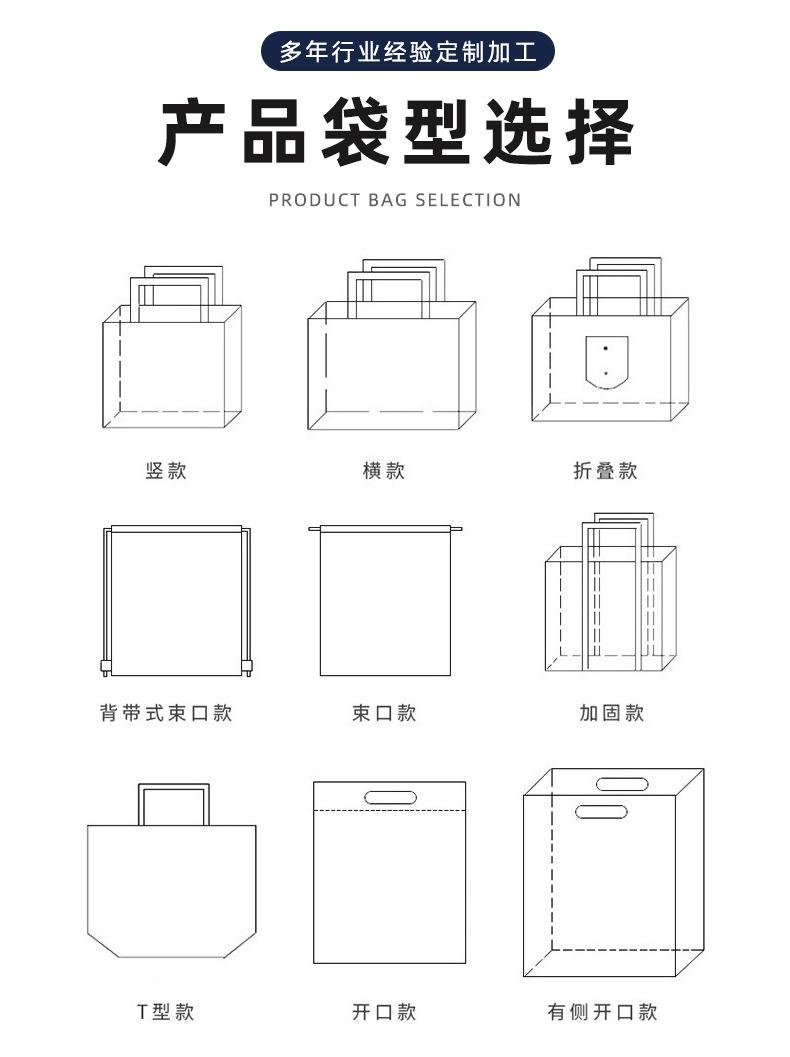 多年行业经验定制加工

产品袋型选择

PRODUCT BAG SELECTION

竖款

横款

折叠款

背带式束口款

束口款

加固款

T型款

开口款

有侧开口款