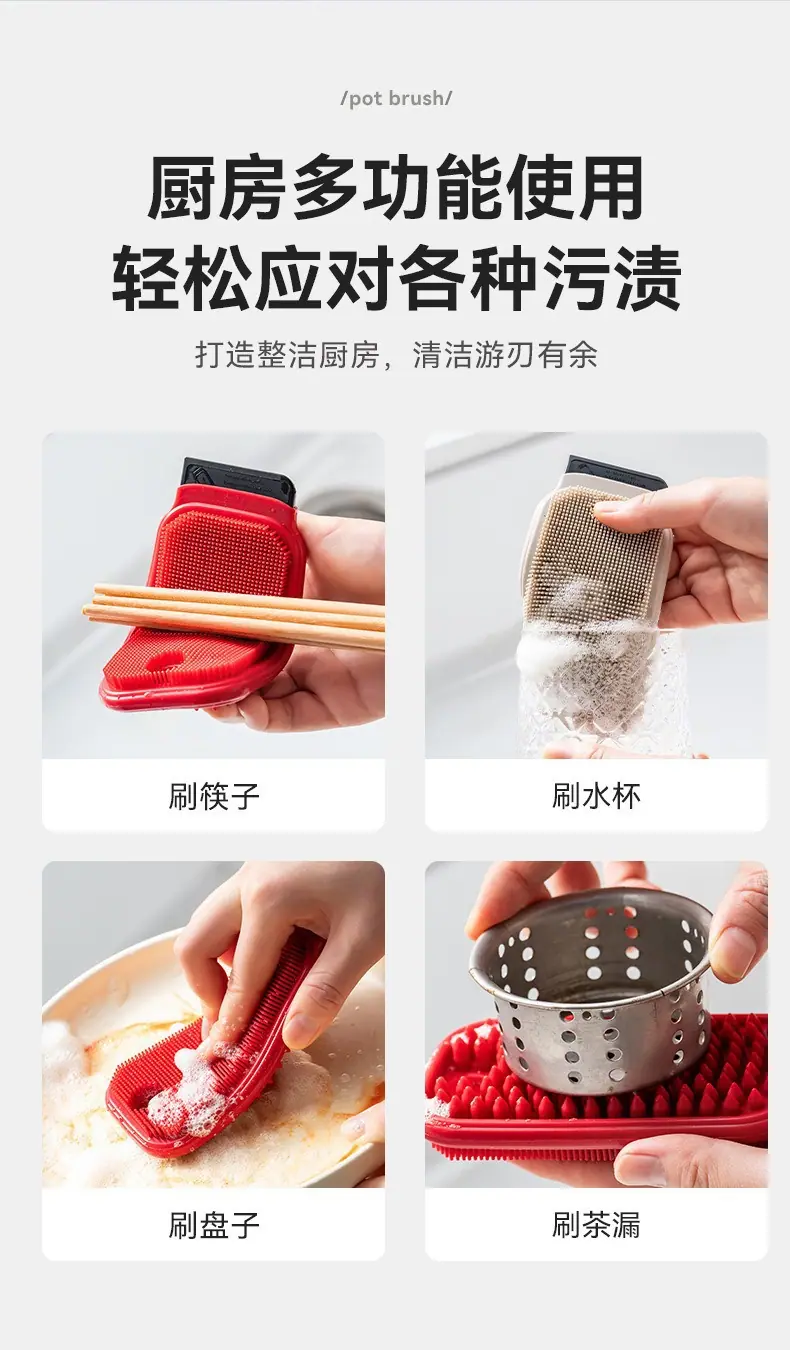 /pot brush/

厨房多功能使用
轻松应对各种污渍

打造整洁厨房，清洁游刃有余

刷筷子

刷水杯

刷盘子

刷茶漏