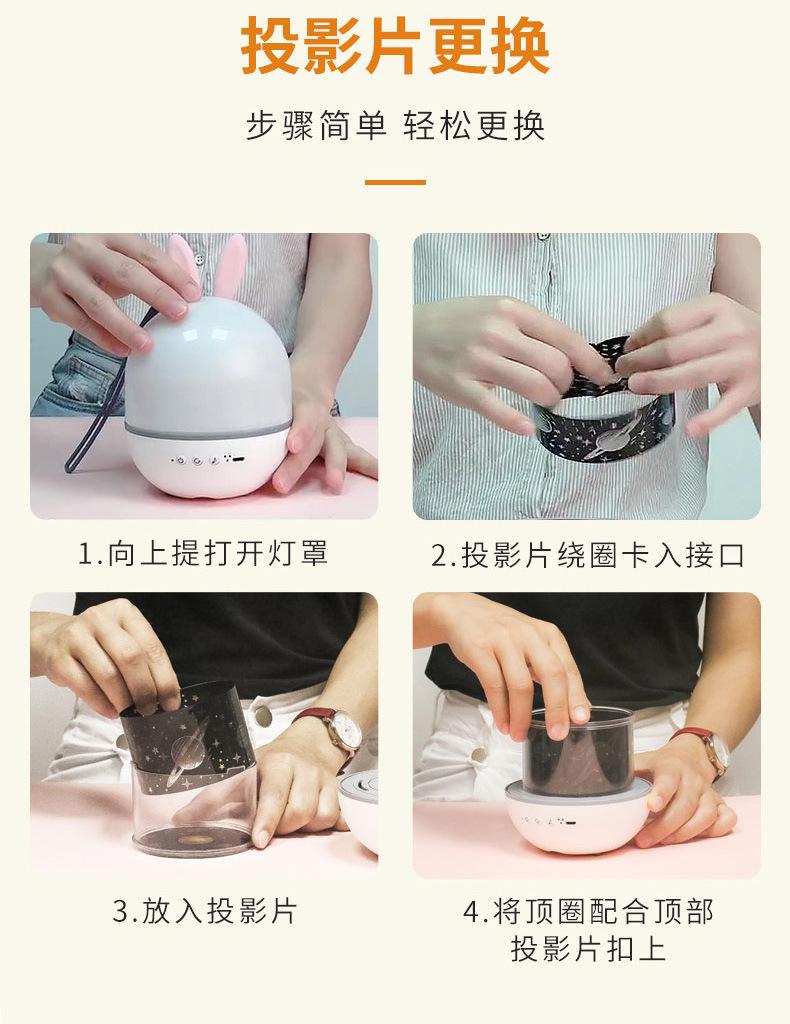 投影片更换

步骤简单 轻松更换

1.向上提打开灯罩

2.投影片绕圈卡入接口

3.放入投影片

4.将顶圈配合顶部投影片扣上