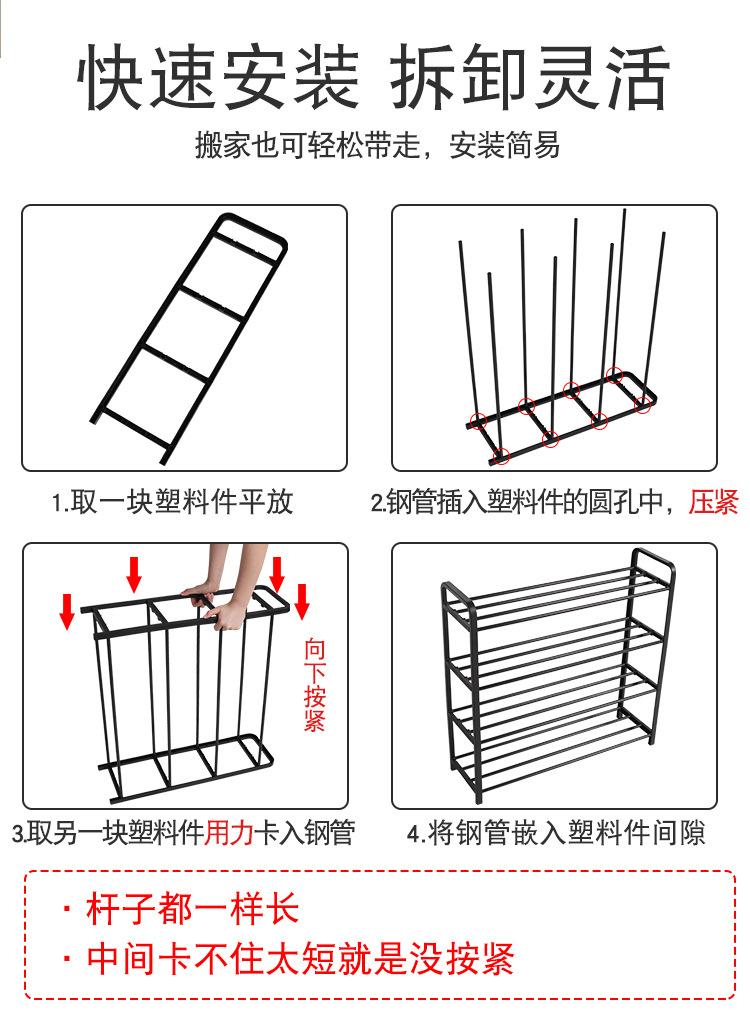 快速安装 拆卸灵活

搬家也可轻松带走，安装简易

1.取一块塑料件平放

2.钢管插入塑料件的圆孔中，压紧

向下按紧

3.取另一块塑料件用力卡入钢管

4.将钢管嵌入塑料件间隙

· 杆子都一样长

· 中间卡不住太短就是没按紧