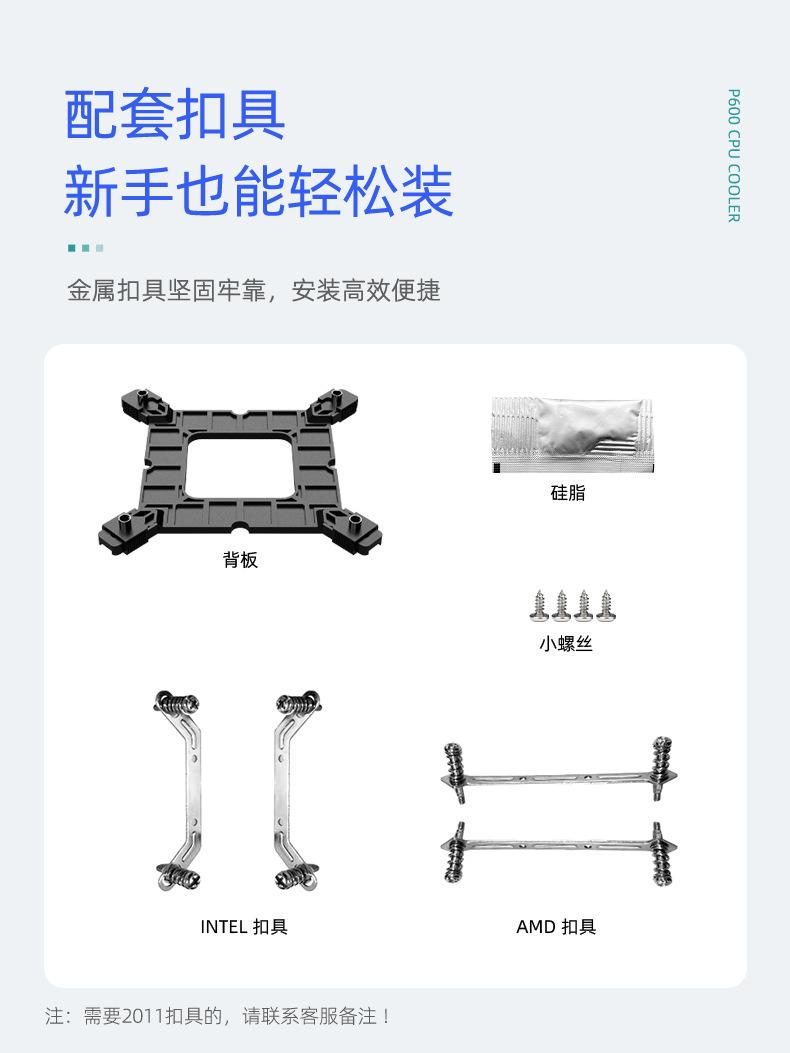 配套扣具
新手也能轻松装

P600 CPU COOLER

金属扣具坚固牢靠，安装高效便捷

背板

硅脂

小螺丝

INTEL 扣具

AMD 扣具

注：需要2011扣具的，请联系客服备注！