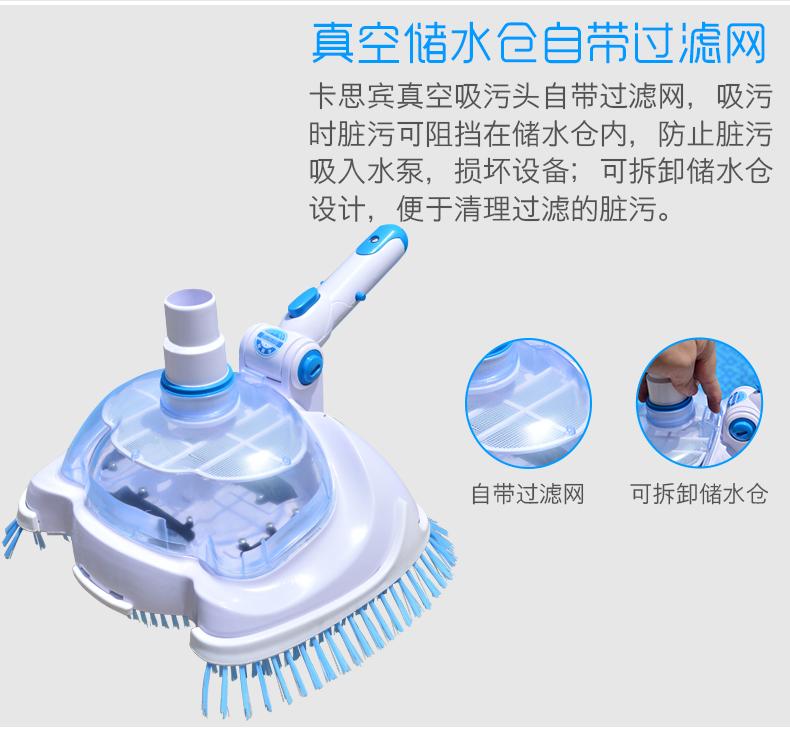 真空储水仓自带过滤网

卡思宾真空吸污头自带过滤网，吸污时脏污可阻挡在储水仓内，防止脏污吸入水泵，损坏设备；可拆卸储水仓设计，便于清理过滤的脏污。

自带过滤网

可拆卸储水仓