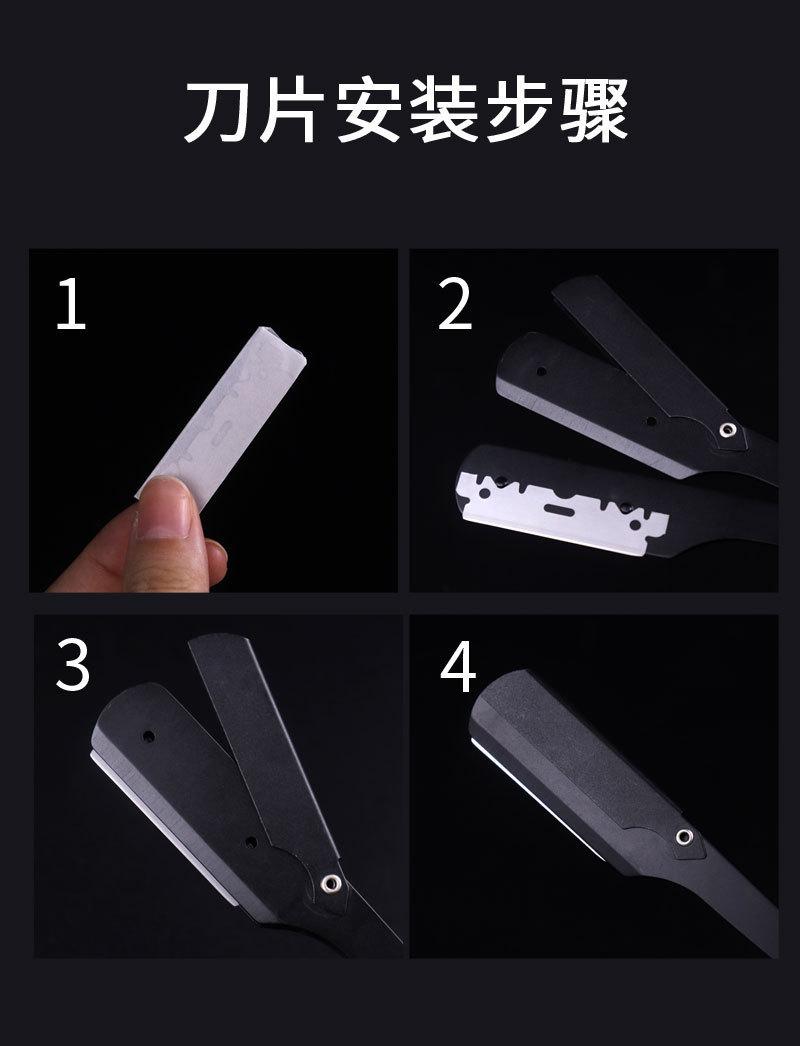 刀片安装步骤

1

2

3

4