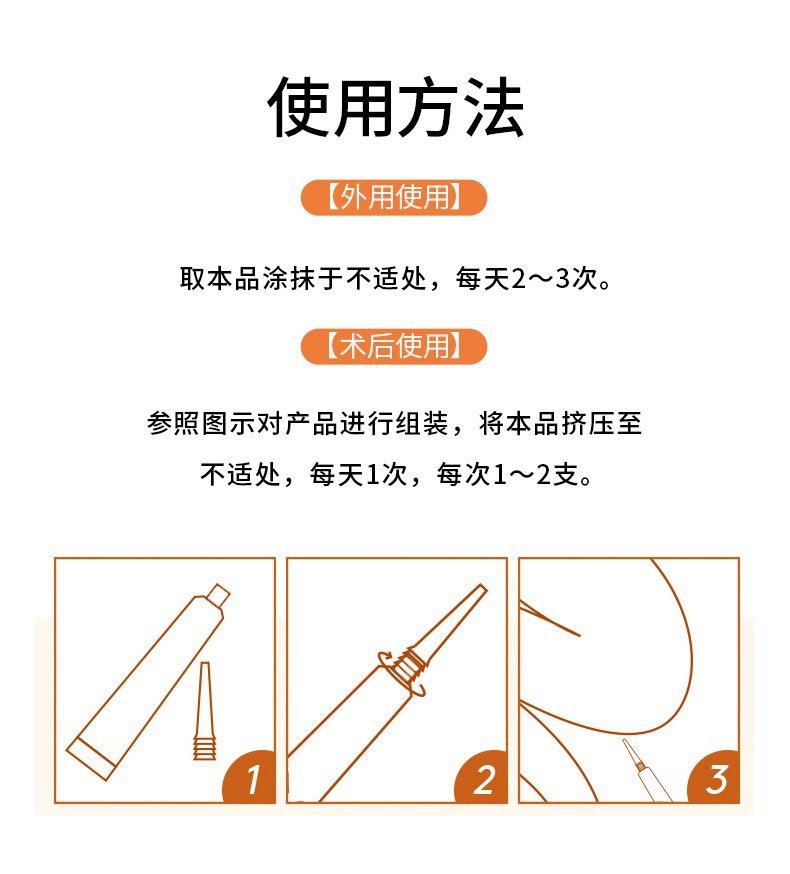 使用方法

【外用使用】

取本品涂抹于不适处，每天2～3次。

【术后使用】

参照图示对产品进行组装，将本品挤压至不适处，每天1次，每次1～2支。

1

2

3