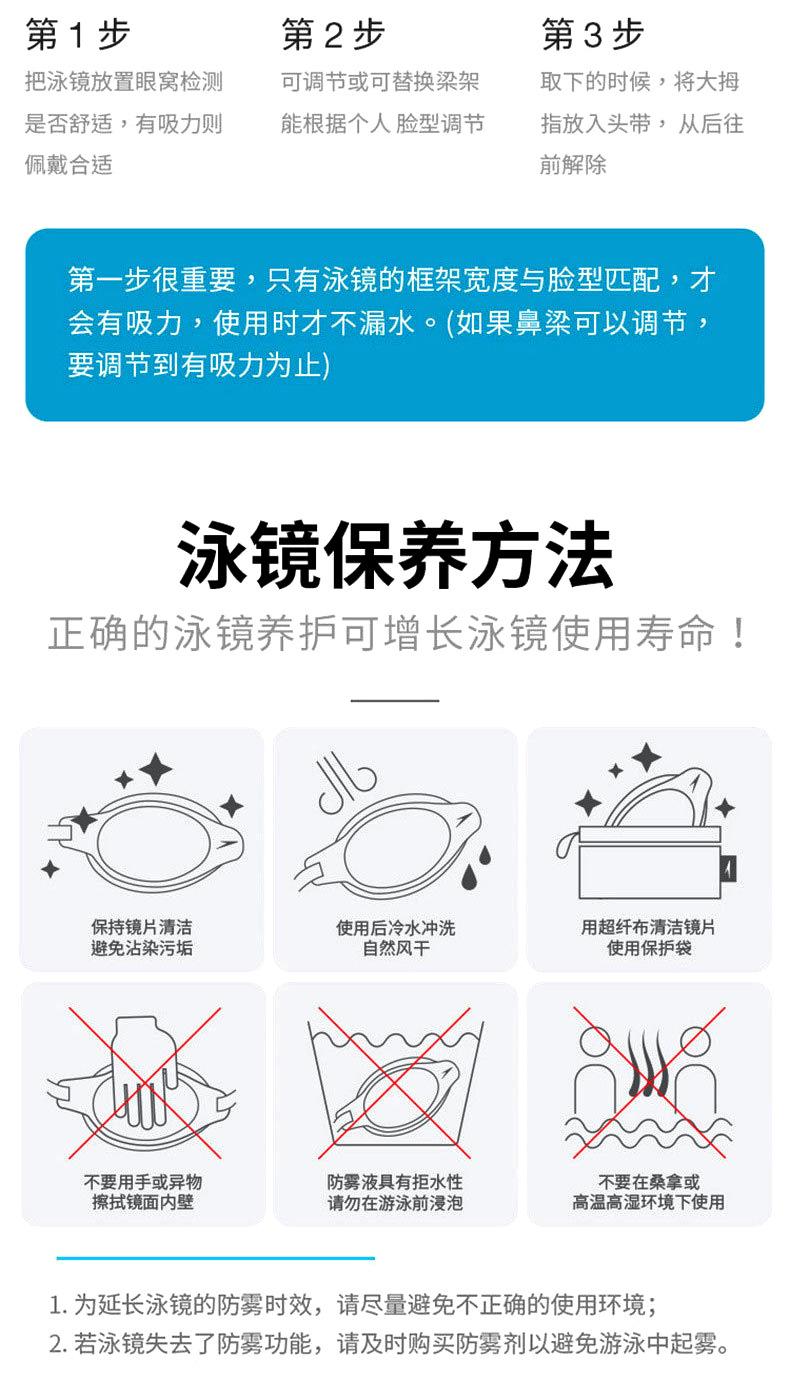 第 1 步
把泳镜放置眼窝检测是否舒适，有吸力则佩戴合适

第 2 步
可调节或可替换梁架能根据个人 脸型调节

第 3 步
取下的时候，将大拇指放入头带，从后往前解除

第一步很重要，只有泳镜的框架宽度与脸型匹配，才会有吸力，使用时才不漏水。(如果鼻梁可以调节，要调节到有吸力为止)

泳镜保养方法
正确的泳镜养护可增长泳镜使用寿命！

保持镜片清洁
避免沾染污垢

使用后冷水冲洗
自然风干

用超纤布清洁镜片
使用保护袋

不要用手或异物
擦拭镜面内壁

防雾液具有拒水性
请勿在游泳前浸泡

不要在桑拿或
高温高湿环境下使用

1. 为延长泳镜的防雾时效，请尽量避免不正确的使用环境；
2. 若泳镜失去了防雾功能，请及时购买防雾剂以避免游泳中起雾。