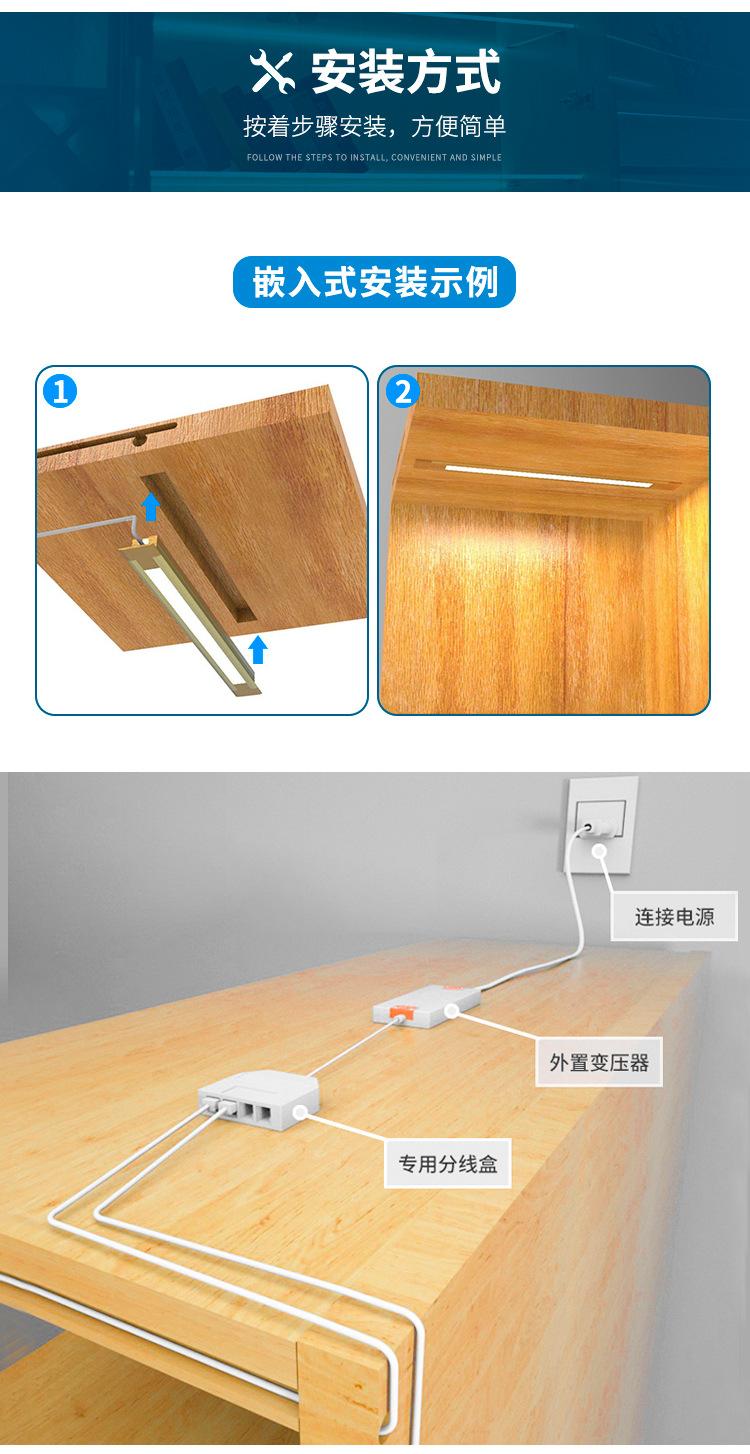 安装方式

按着步骤安装，方便简单

FOLLOW THE STEPS TO INSTALL, CONVENIENT AND SIMPLE

嵌入式安装示例

1

2

连接电源

外置变压器

专用分线盒