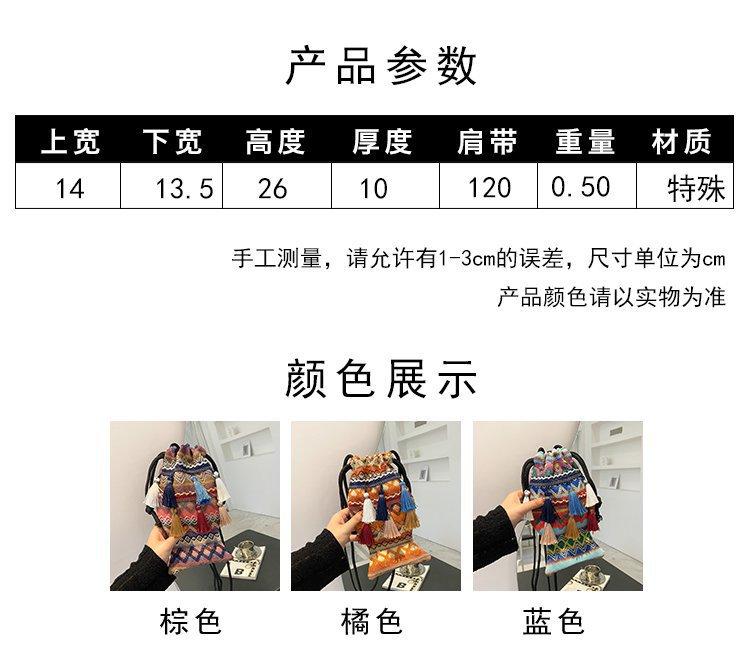 产品参数

| 上宽 | 下宽 | 高度 | 厚度 | 肩带 | 重量 | 材质 |
|---|---|---|---|---|---|---|
| 14 | 13.5 | 26 | 10 | 120 | 0.50 | 特殊 |

手工测量，请允许有1-3cm的误差，尺寸单位为cm
产品颜色请以实物为准

颜色展示

棕色

橘色

蓝色