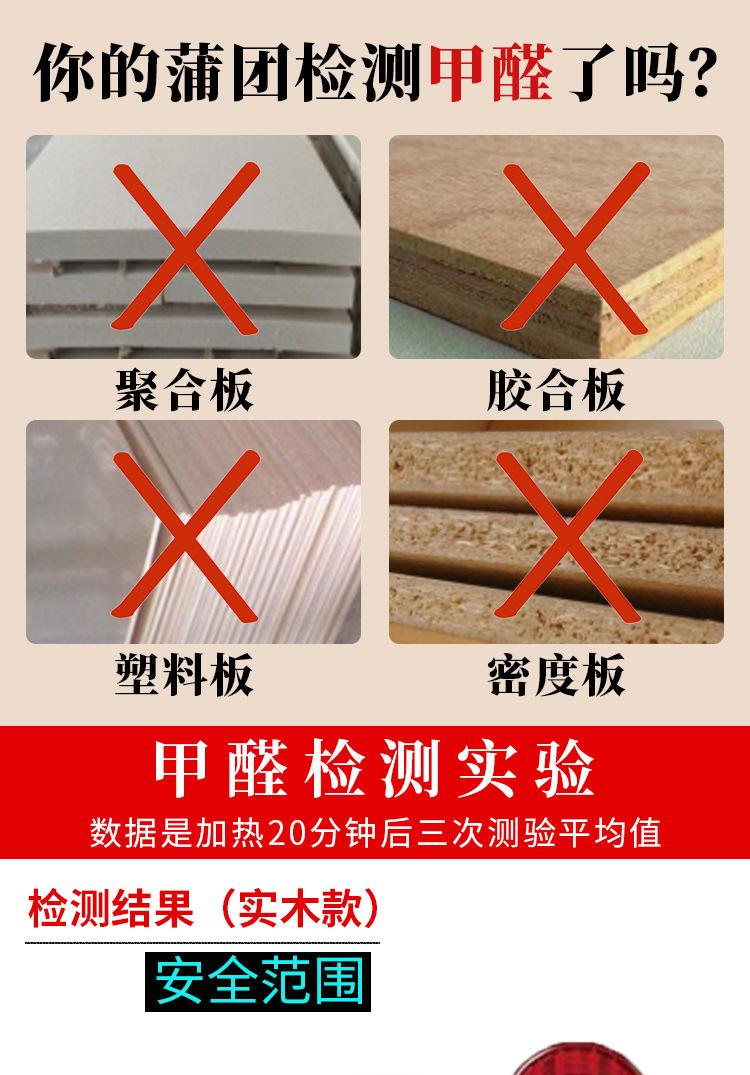 你的蒲团检测甲醛了吗?

聚合板

胶合板

塑料板

密度板

甲醛检测实验

数据是加热20分钟后三次测验平均值

检测结果（实木款）

安全范围