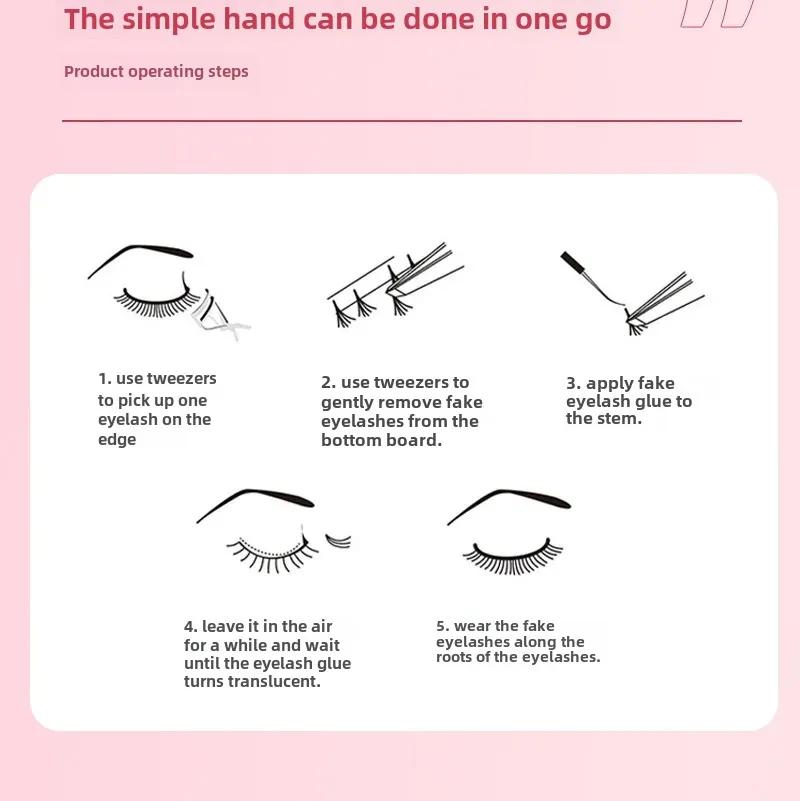 The simple hand can be done in one go

Product operating steps

1. use tweezers to pick up one eyelash on the edge

2. use tweezers to gently remove fake eyelashes from the bottom board.

3. apply fake eyelash glue to the stem.

4. leave it in the air for a while and wait until the eyelash glue turns translucent.

5. wear the fake eyelashes along the roots of the eyelashes.