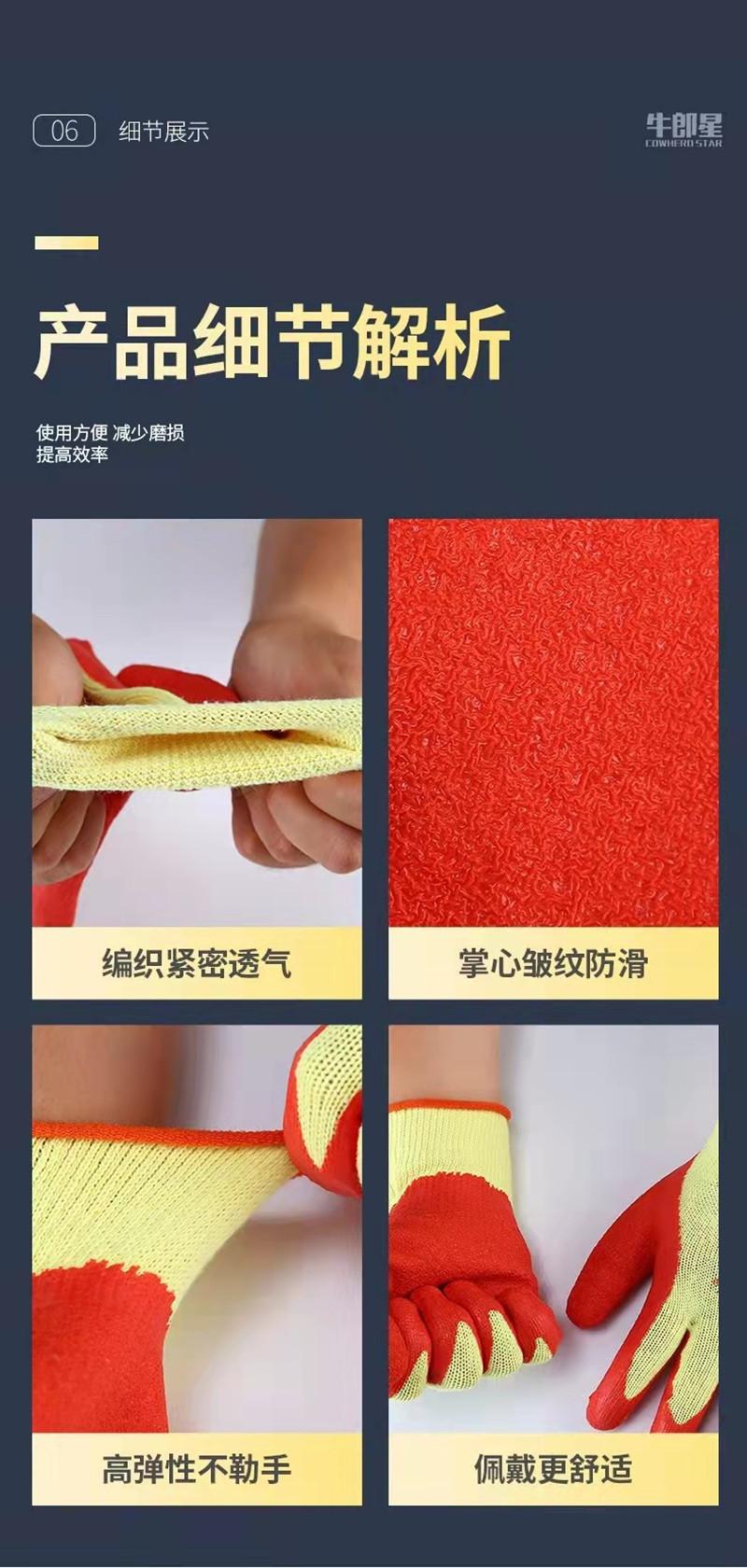 06 细节展示

牛郎星
COWHERD STAR

产品细节解析

使用方便 减少磨损
提高效率

编织紧密透气

掌心皱纹防滑

高弹性不勒手

佩戴更舒适