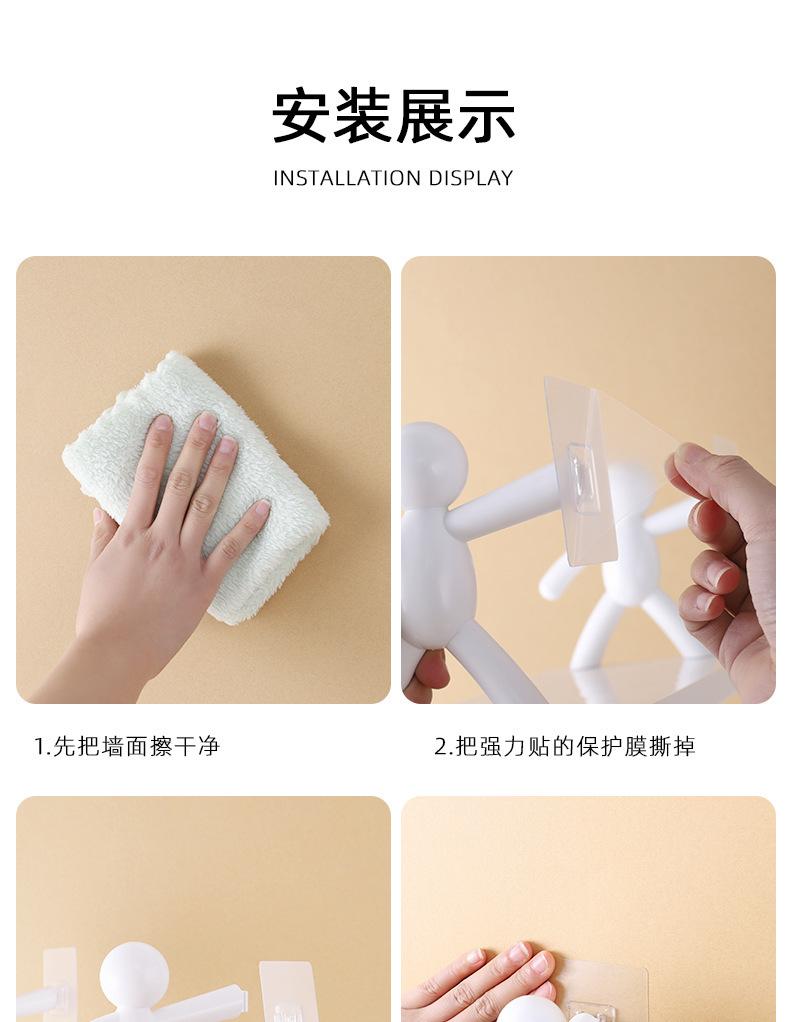 安装展示

INSTALLATION DISPLAY

1.先把墙面擦干净

2.把强力贴的保护膜撕掉