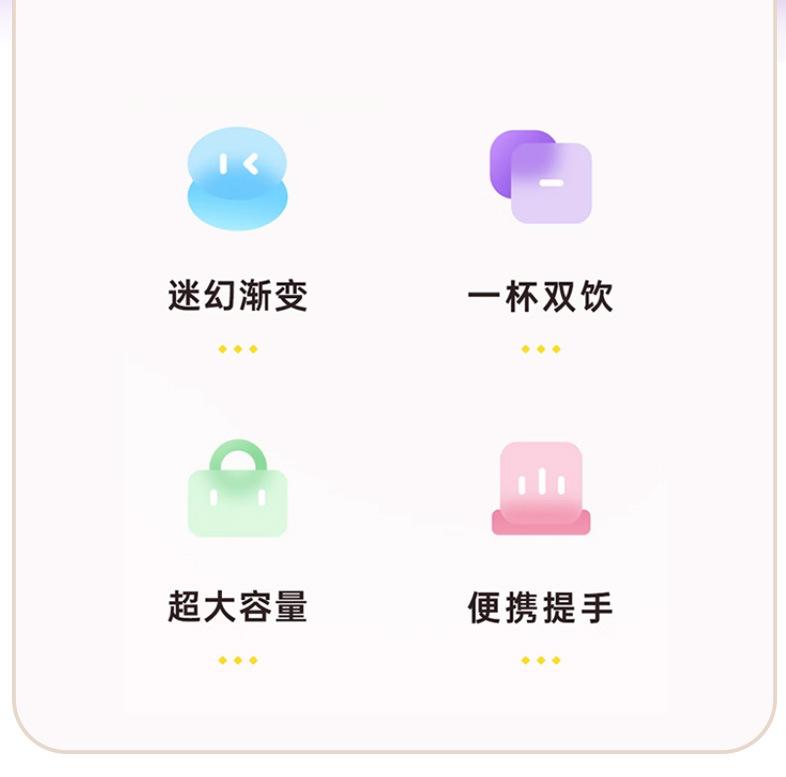 迷幻渐变

一杯双饮

超大容量

便携提手