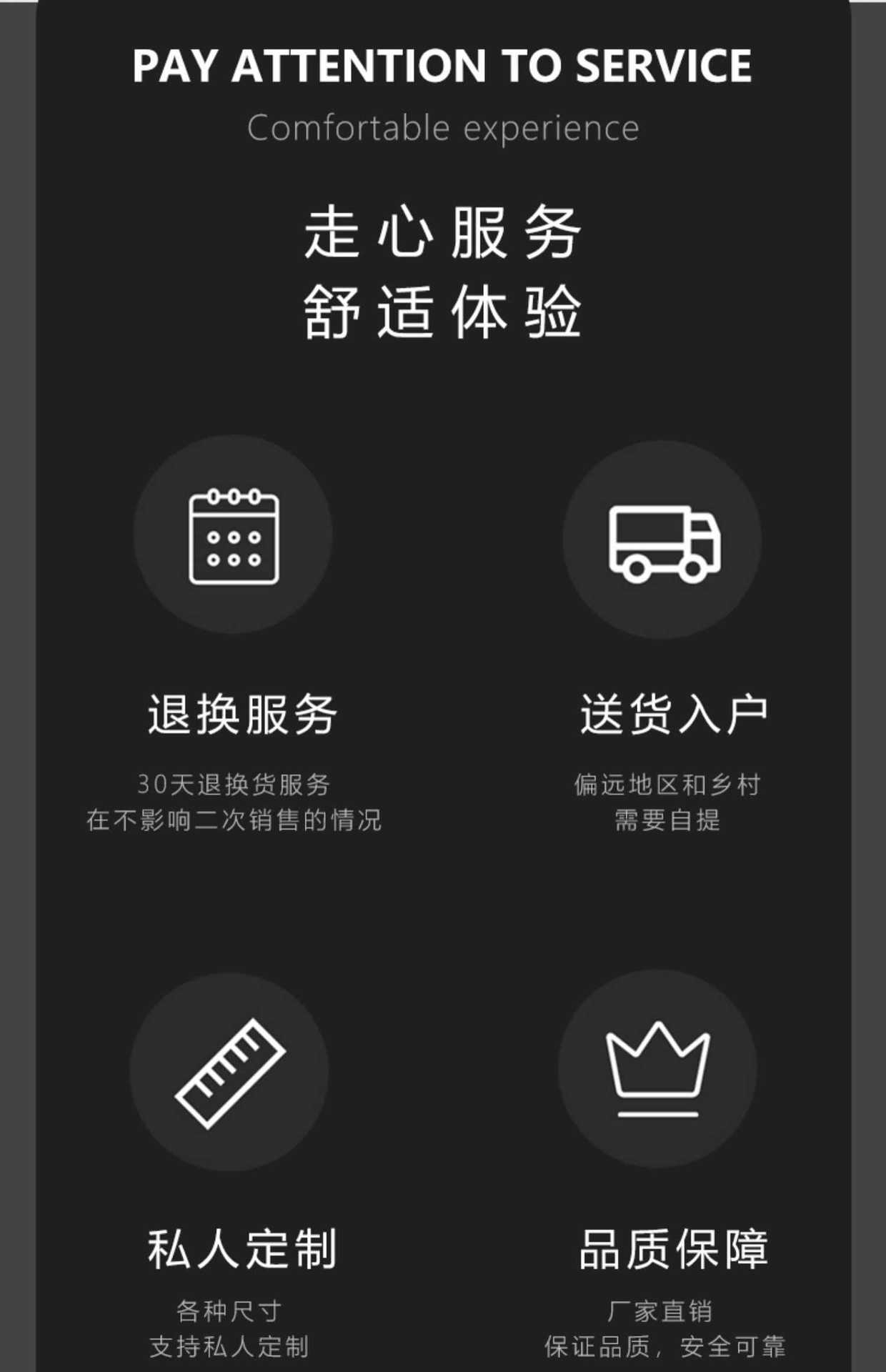 PAY ATTENTION TO SERVICE

Comfortable experience

走心服务
舒适体验

退换服务

30天退换货服务
在不影响二次销售的情况

送货入户

偏远地区和乡村
需要自提

私人定制

各种尺寸
支持私人定制

品质保障

厂家直销
保证品质，安全可靠