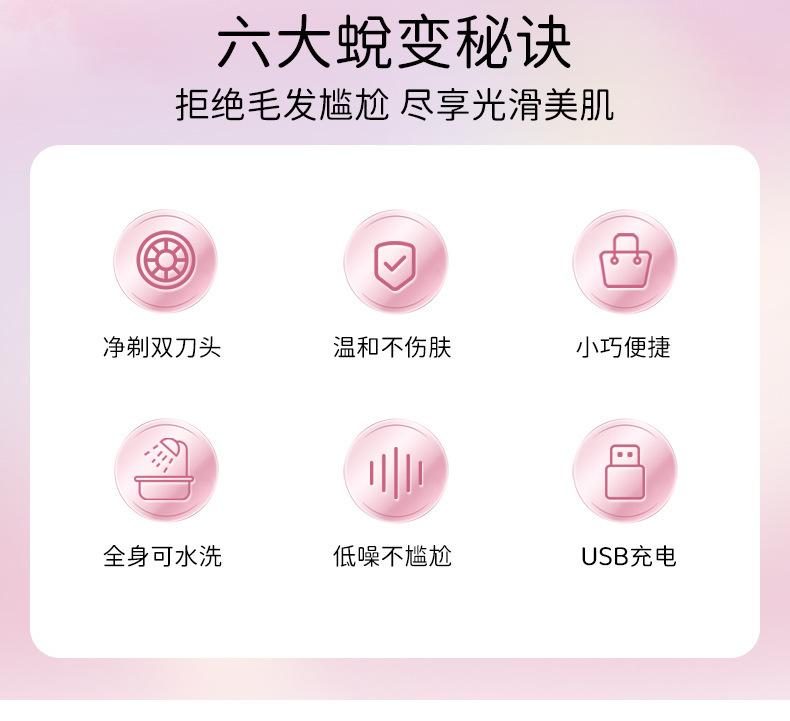 六大蜕变秘诀

拒绝毛发尴尬 尽享光滑美肌

净剃双刀头

温和不伤肤

小巧便捷

全身可水洗

低噪不尴尬

USB充电