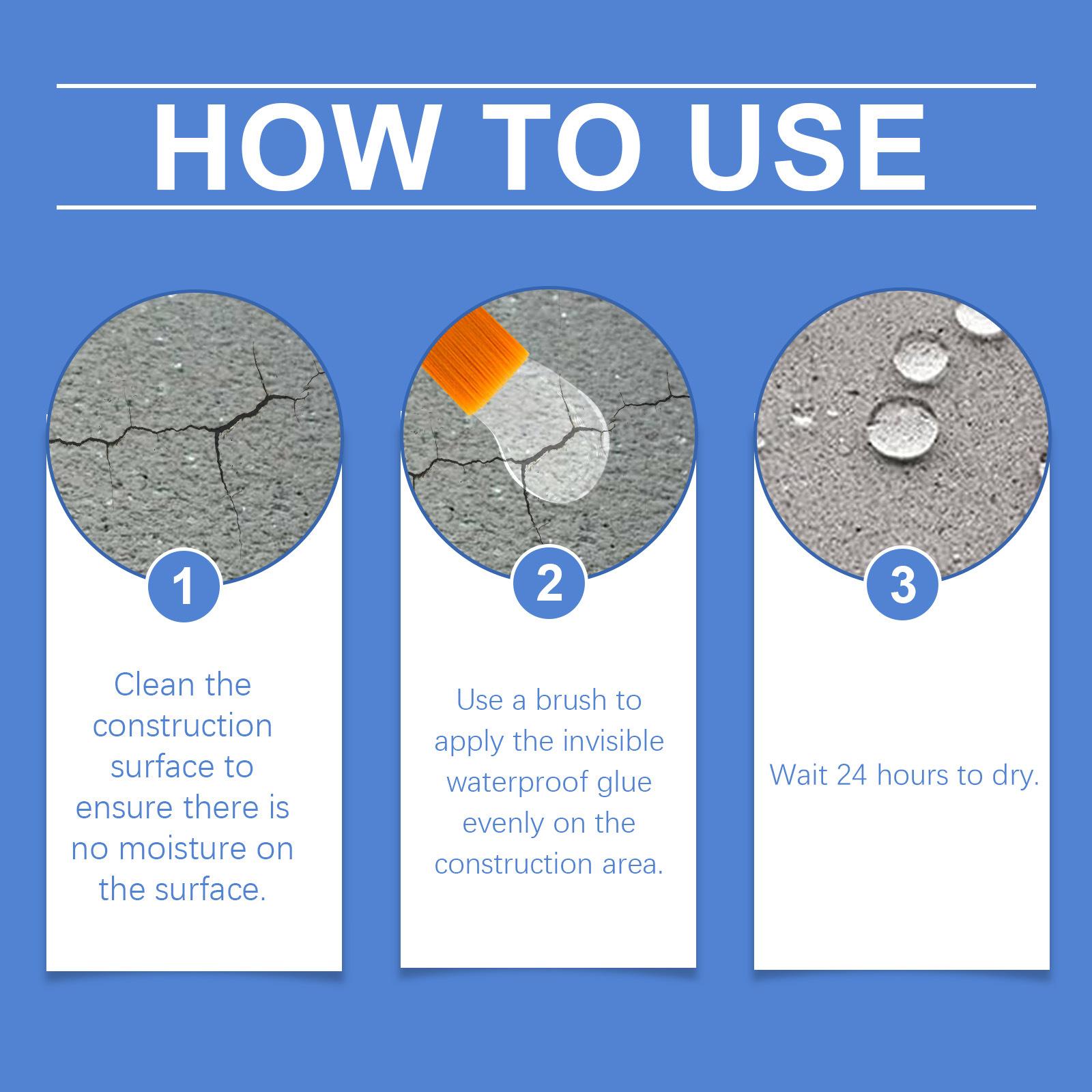 HOW TO USE

1

Clean the construction surface to ensure there is no moisture on the surface.

2

Use a brush to apply the invisible waterproof glue evenly on the construction area.

3

Wait 24 hours to dry.