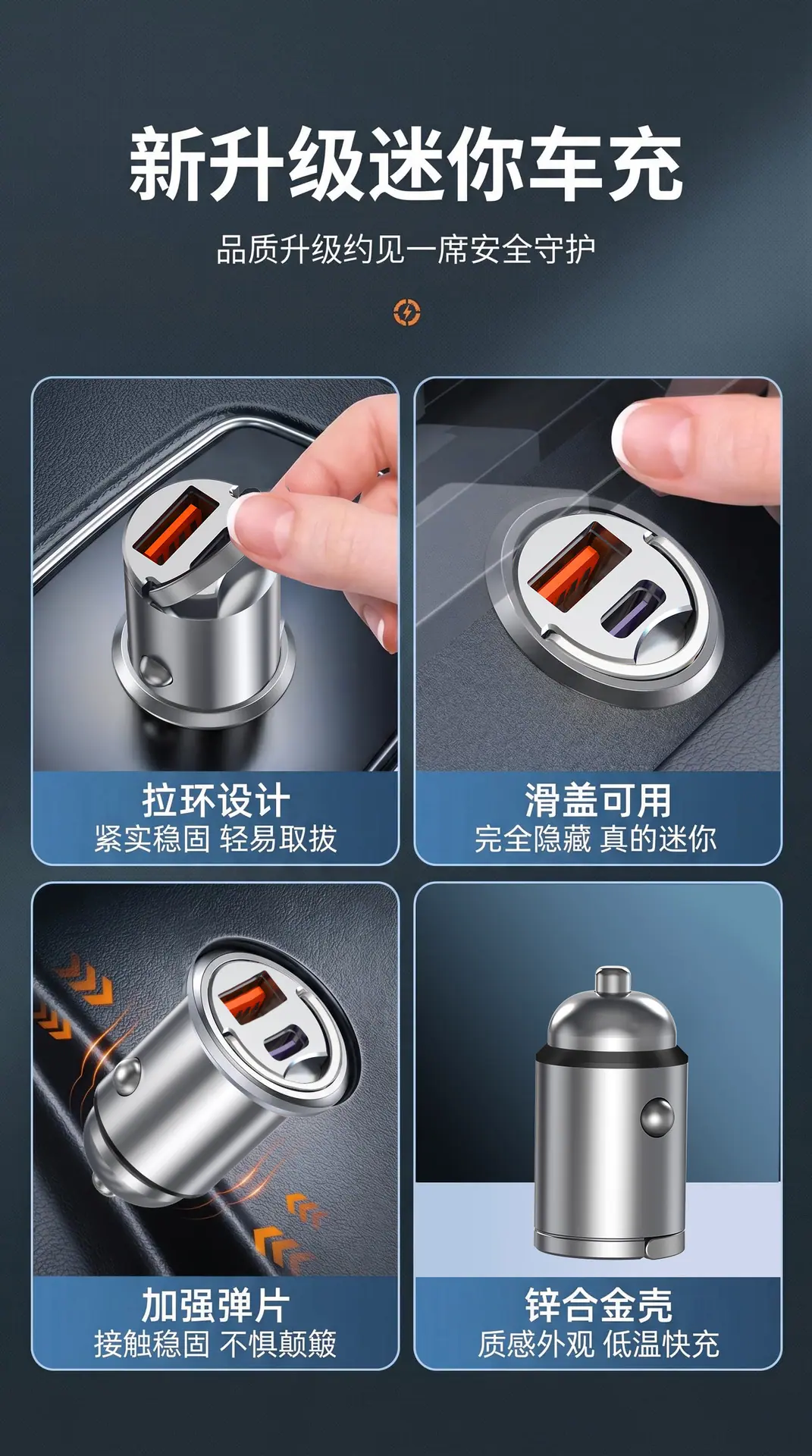 新升级迷你车充

品质升级约见一席安全守护

拉环设计
紧实稳固 轻易取拔

滑盖可用
完全隐藏 真的迷你

加强弹片
接触稳固 不惧颠簸

锌合金壳
质感外观 低温快充