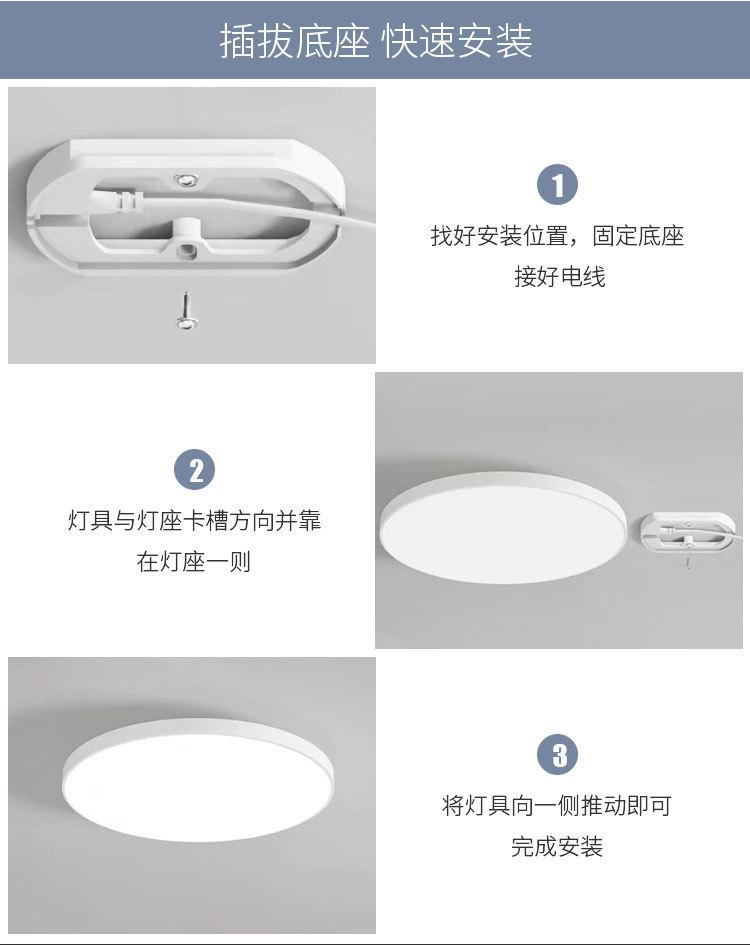 插拔底座 快速安装

1

找好安装位置，固定底座
接好电线

2

灯具与灯座卡槽方向并靠
在灯座一则

3

将灯具向一侧推动即可
完成安装