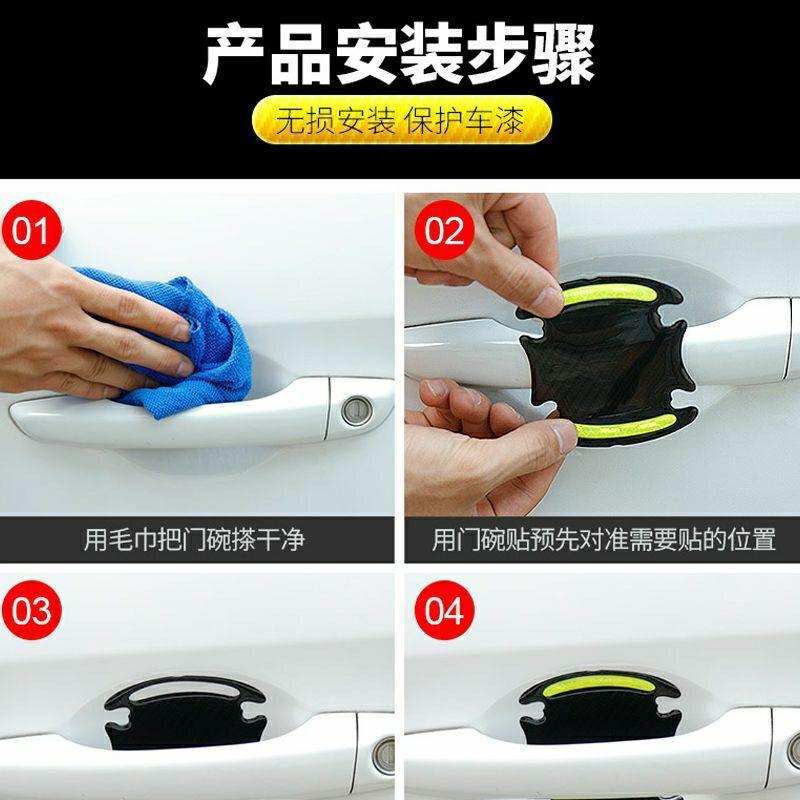 产品安装步骤

无损安装 保护车漆

01

用毛巾把门碗搽干净

02

用门碗贴预先对准需要贴的位置

03

04