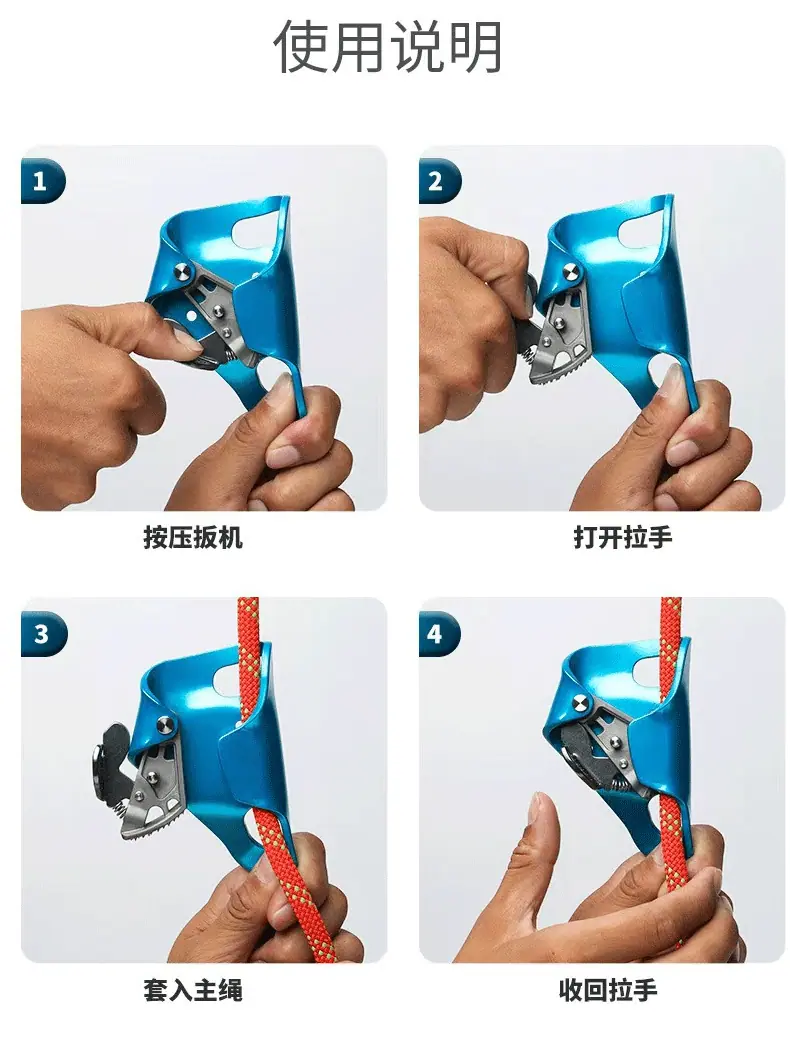 使用说明

1

按压扳机

2

打开拉手

3

套入主绳

4

收回拉手