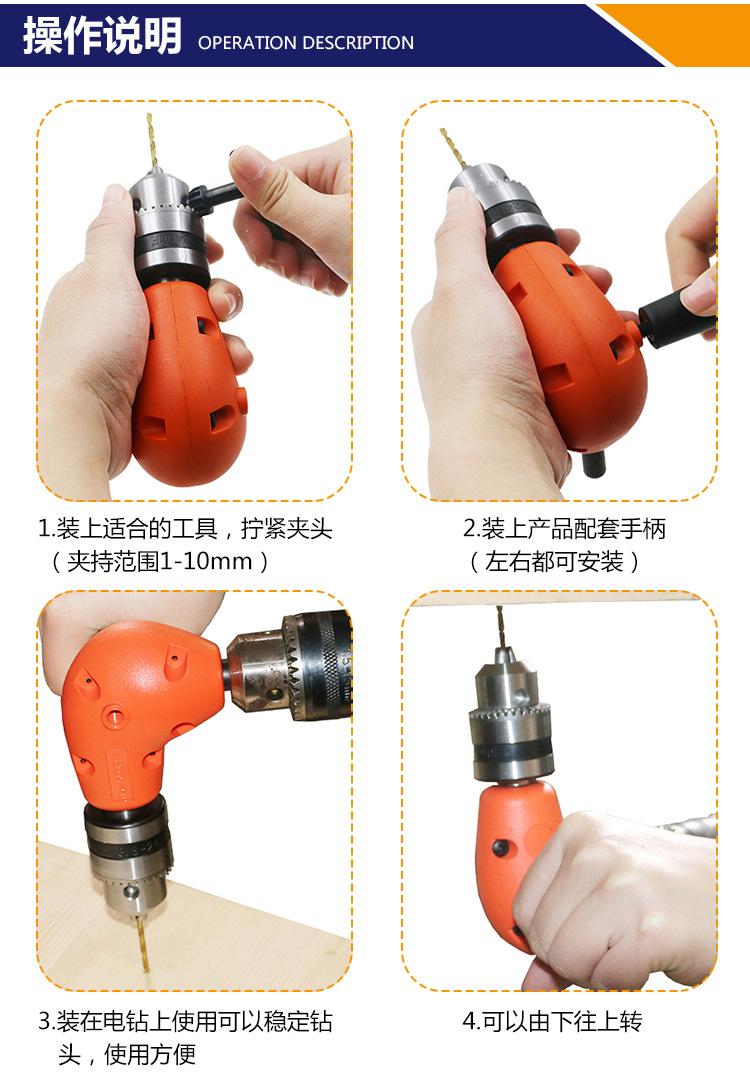 操作说明 OPERATION DESCRIPTION

1.装上适合的工具，拧紧夹头（夹持范围1-10mm）

2.装上产品配套手柄（左右都可安装）

3.装在电钻上使用可以稳定钻头，使用方便

4.可以由下往上转