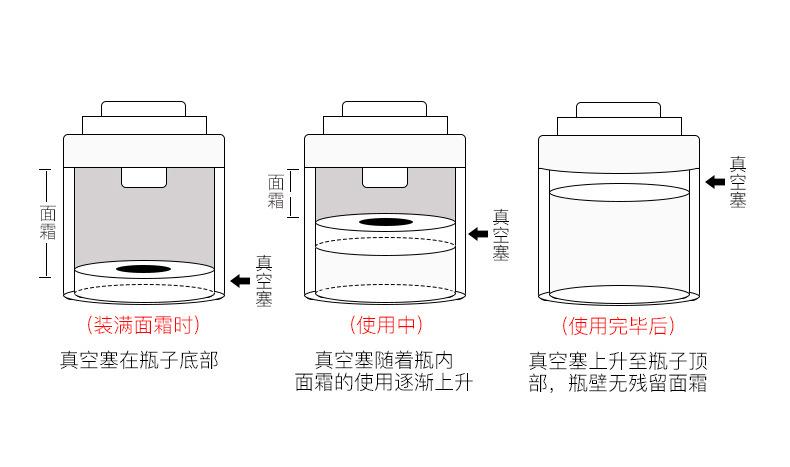 面霜

真空塞

(装满面霜时)

真空塞在瓶子底部

面霜

真空塞

(使用中)

真空塞随着瓶内面霜的使用逐渐上升

真空塞

(使用完毕后)

真空塞上升至瓶子顶部，瓶壁无残留面霜