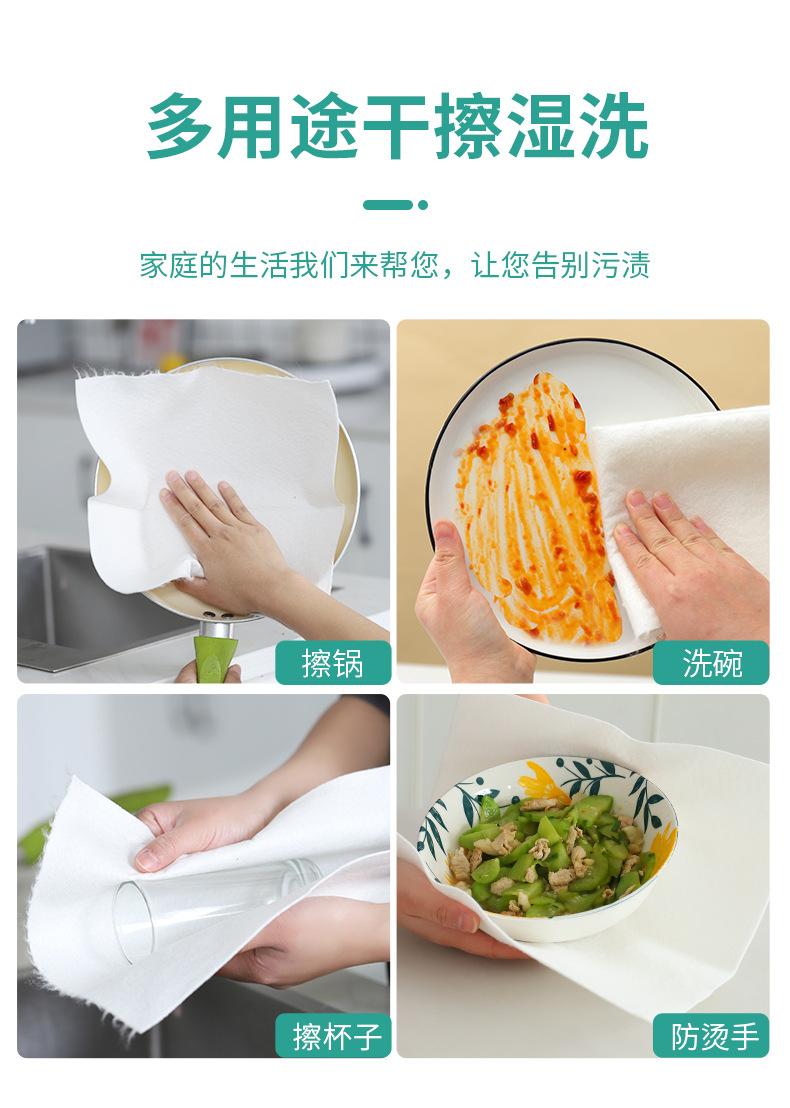 多用途干擦湿洗

家庭的生活我们来帮您，让您告别污渍

擦锅

洗碗

擦杯子

防烫手