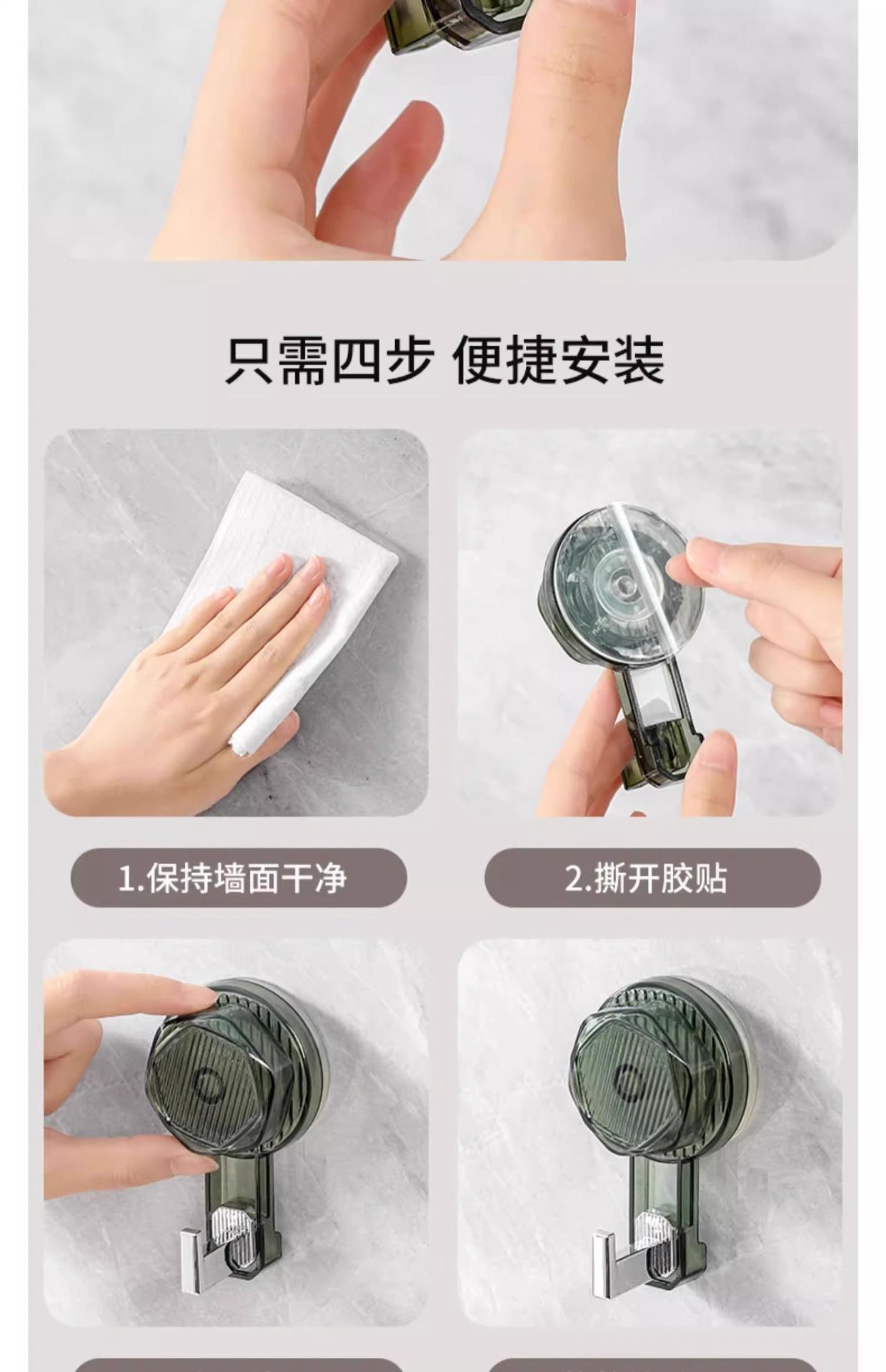 只需四步 便捷安装

1.保持墙面干净

2.撕开胶贴