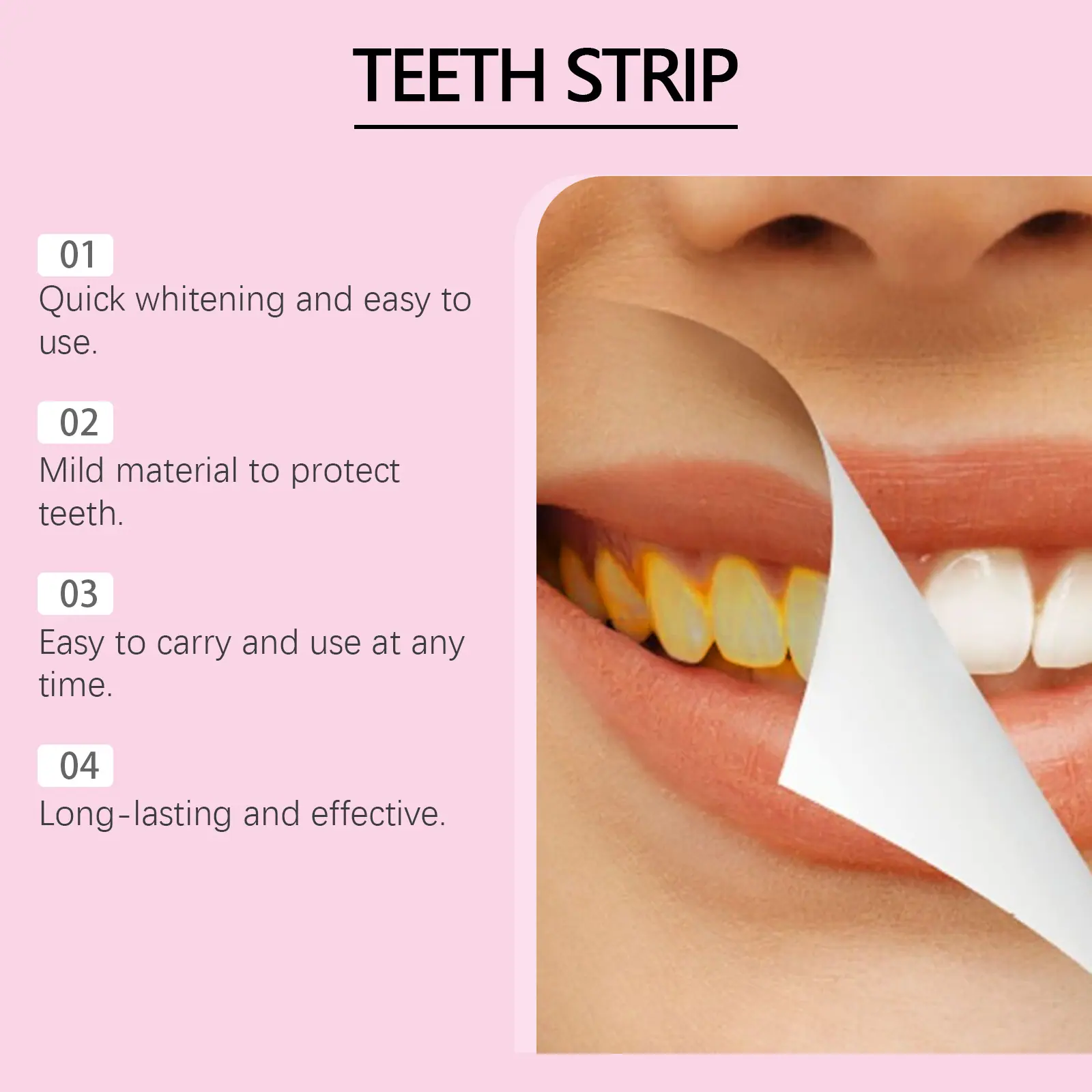 TEETH STRIP

01
Quick whitening and easy to use.

02
Mild material to protect teeth.

03
Easy to carry and use at any time.

04
Long-lasting and effective.