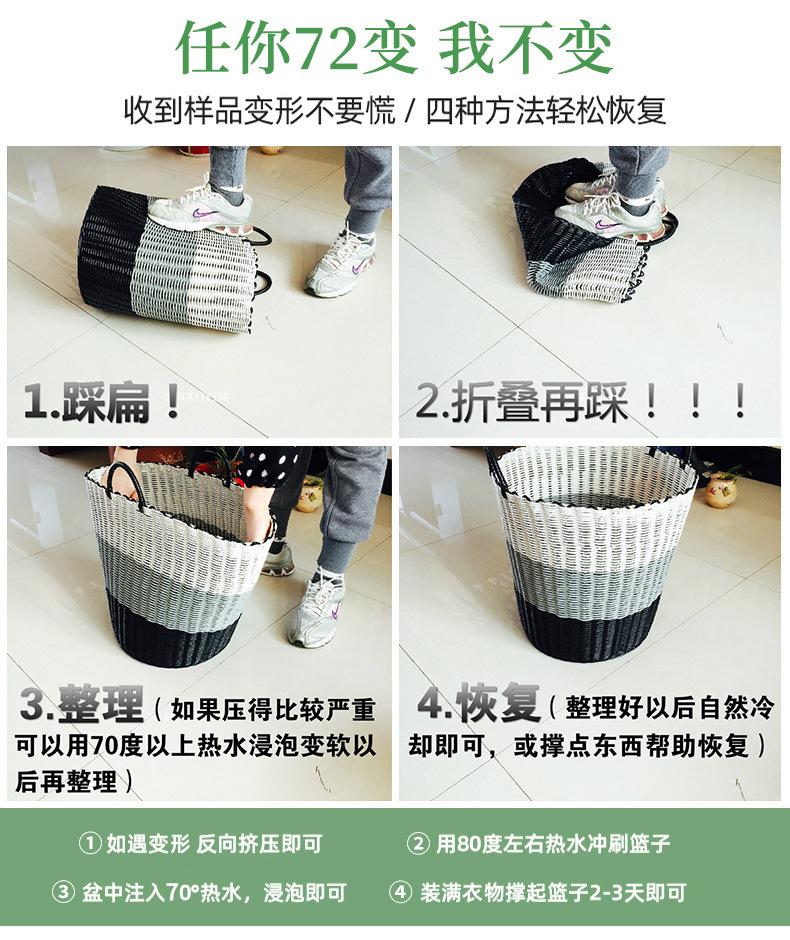 任你72变 我不变

收到样品变形不要慌 / 四种方法轻松恢复

1.踩扁！

2.折叠再踩！！！

3.整理（如果压得比较严重可以用70度以上热水浸泡变软以后再整理）

4.恢复（整理好以后自然冷却即可，或撑点东西帮助恢复）

① 如遇变形 反向挤压即可

② 用80度左右热水冲刷篮子

③ 盆中注入70°热水，浸泡即可

④ 装满衣物撑起篮子2-3天即可