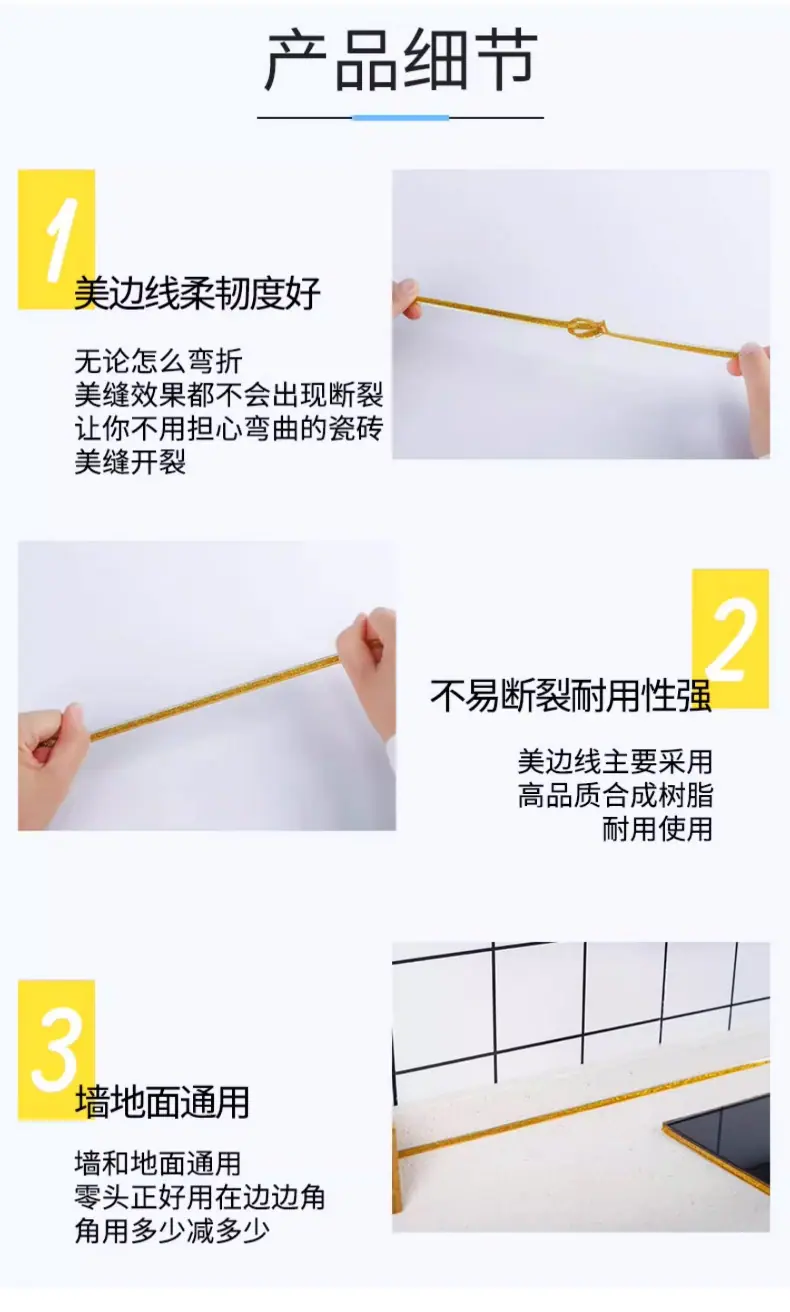 产品细节

1

美边线柔韧度好

无论怎么弯折
美缝效果都不会出现断裂
让你不用担心弯曲的瓷砖
美缝开裂

2

不易断裂耐用性强

美边线主要采用
高品质合成树脂
耐用使用

3

墙地面通用

墙和地面通用
零头正好用在边边角
角用多少减多少