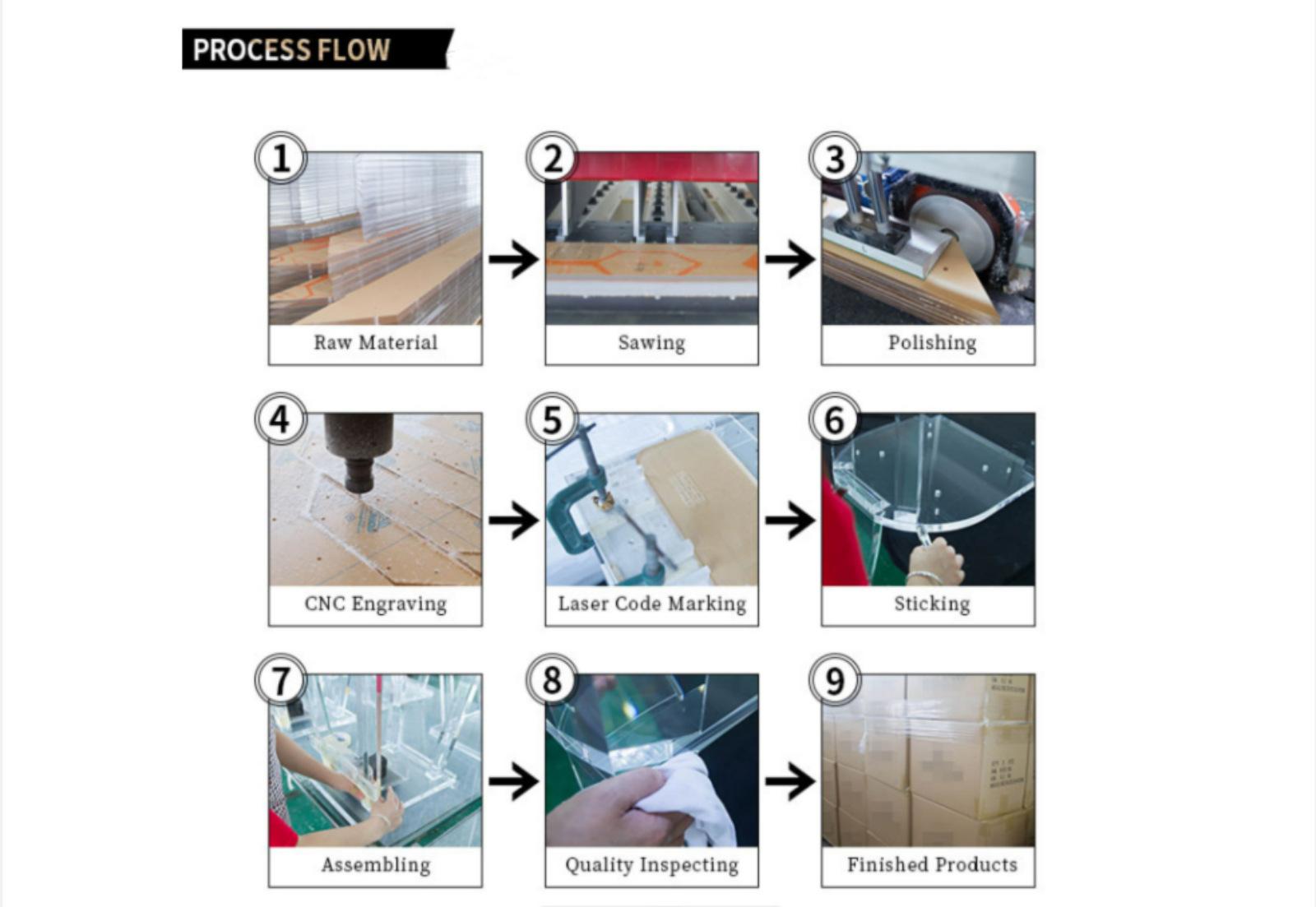 PROCESS FLOW

1
Raw Material

2
Sawing

3
Polishing

4
CNC Engraving

5
Laser Code Marking

6
Sticking

7
Assembling

8
Quality Inspecting

9
Finished Products