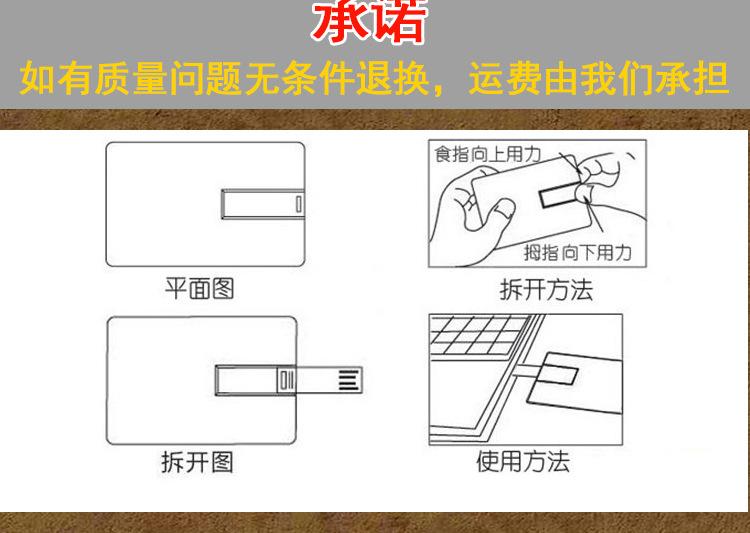 承诺

如有质量问题无条件退换，运费由我们承担

平面图

食指向上用力

拇指向下用力

拆开方法

拆开图

使用方法