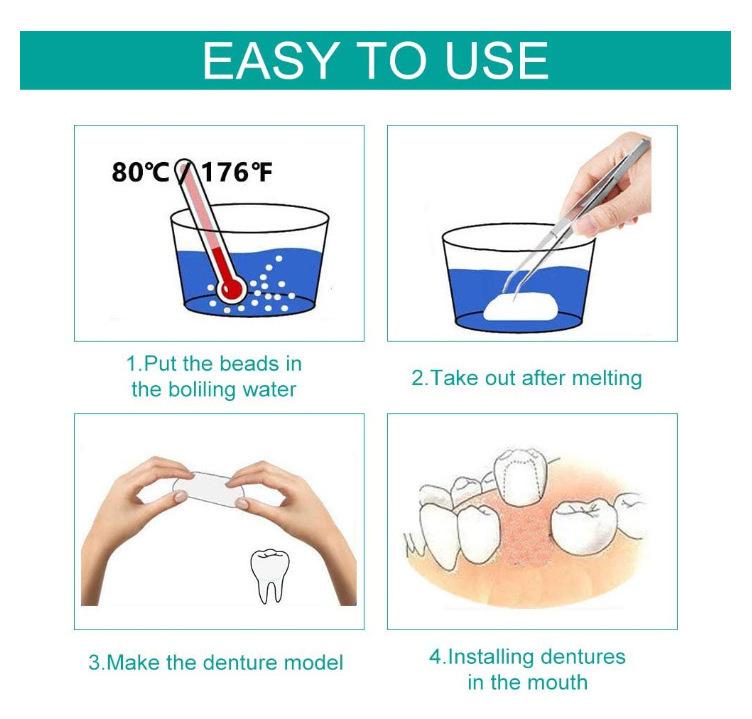 EASY TO USE

80℃ / 176℉

1.Put the beads in the boliling water

2.Take out after melting

3.Make the denture model

4.Installing dentures in the mouth