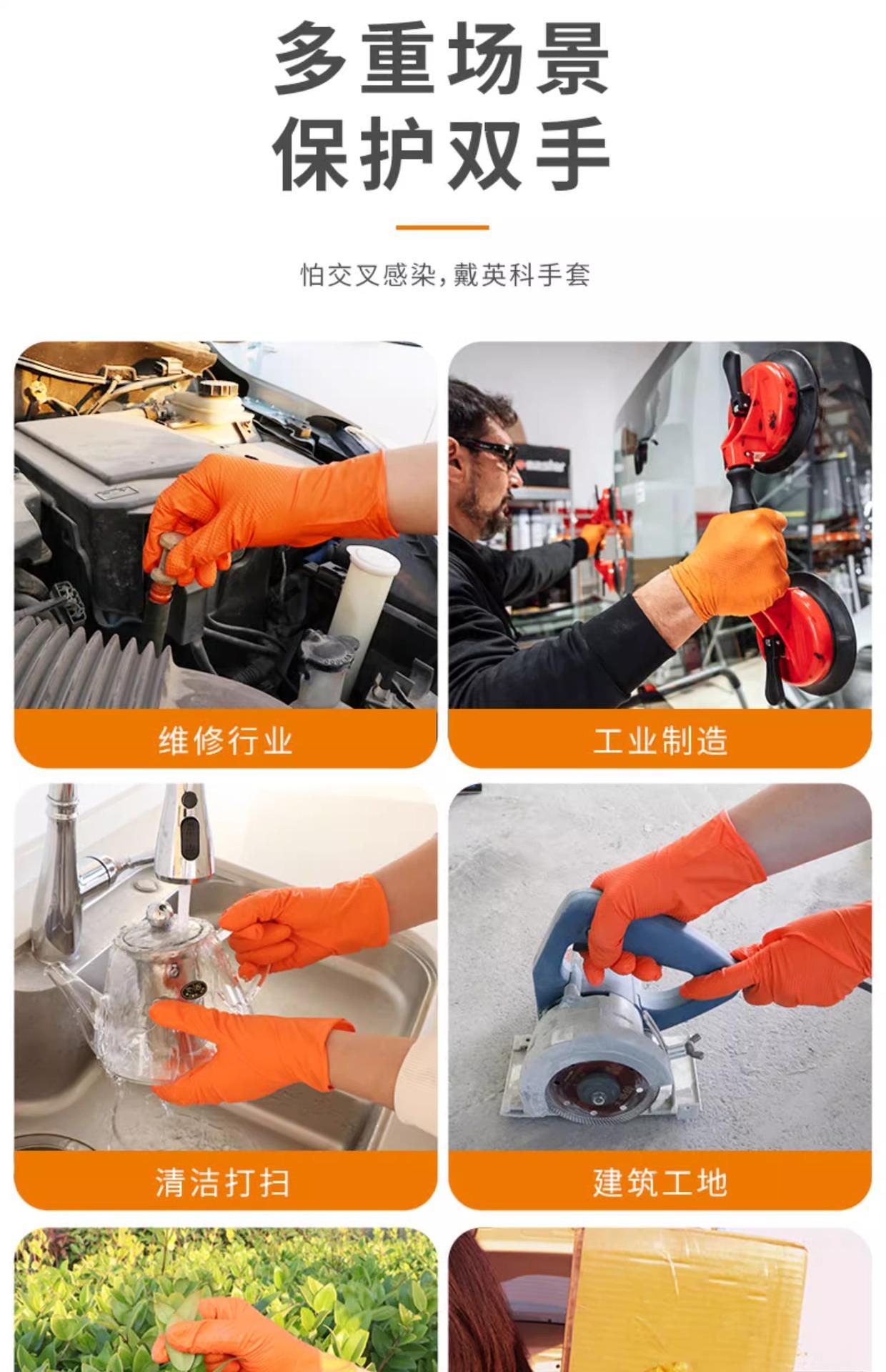 多重场景
保护双手

怕交叉感染，戴英科手套

维修行业

工业制造

清洁打扫

建筑工地