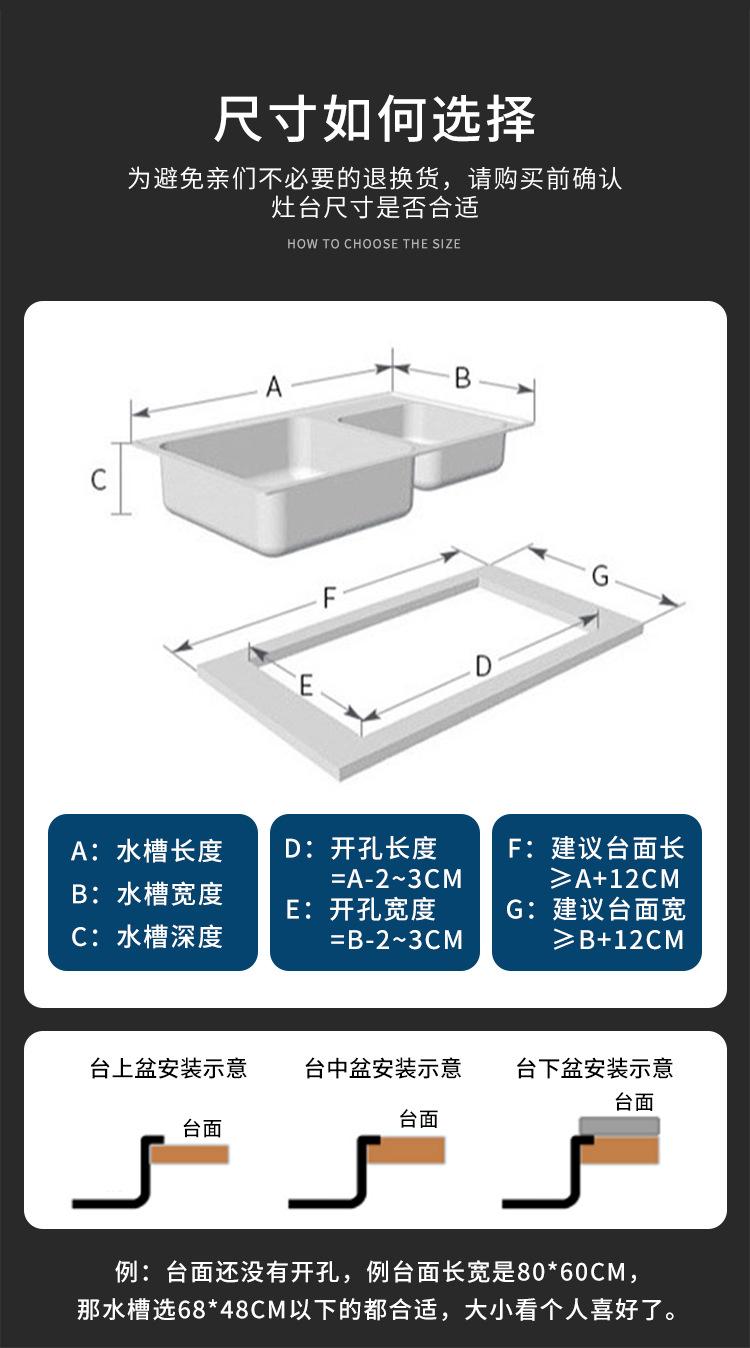 尺寸如何选择

为避免亲们不必要的退换货，请购买前确认灶台尺寸是否合适

HOW TO CHOOSE THE SIZE

A

B

C

F

G

E

D

A：水槽长度
B：水槽宽度
C：水槽深度

D：开孔长度
=A-2~3CM
E：开孔宽度
=B-2~3CM

F：建议台面长
≥A+12CM
G：建议台面宽
≥B+12CM

台上盆安装示意

台面

台中盆安装示意

台面

台下盆安装示意

台面

例：台面还没有开孔，例台面长宽是80*60CM，那水槽选68*48CM以下的都合适，大小看个人喜好了。