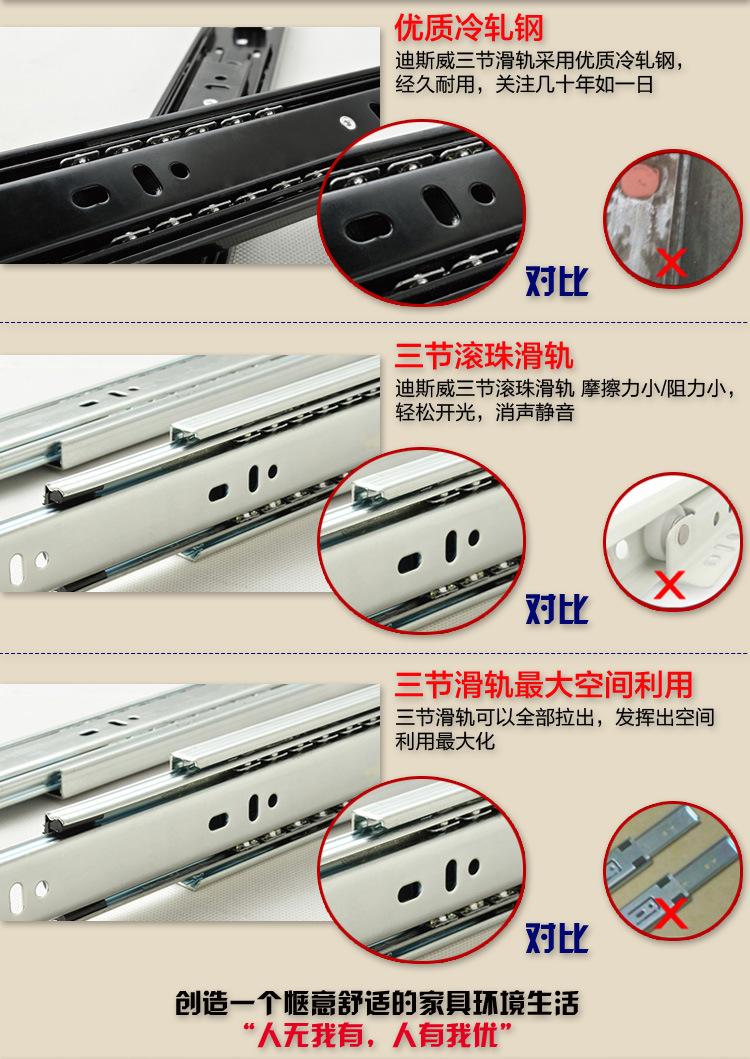 优质冷轧钢

迪斯威三节滑轨采用优质冷轧钢，经久耐用，关注几十年如一日

对比

三节滚珠滑轨

迪斯威三节滚珠滑轨 摩擦力小/阻力小，轻松开光，消声静音

对比

三节滑轨最大空间利用

三节滑轨可以全部拉出，发挥出空间利用最大化

对比

创造一个惬意舒适的家具环境生活
“人无我有，人有我优”