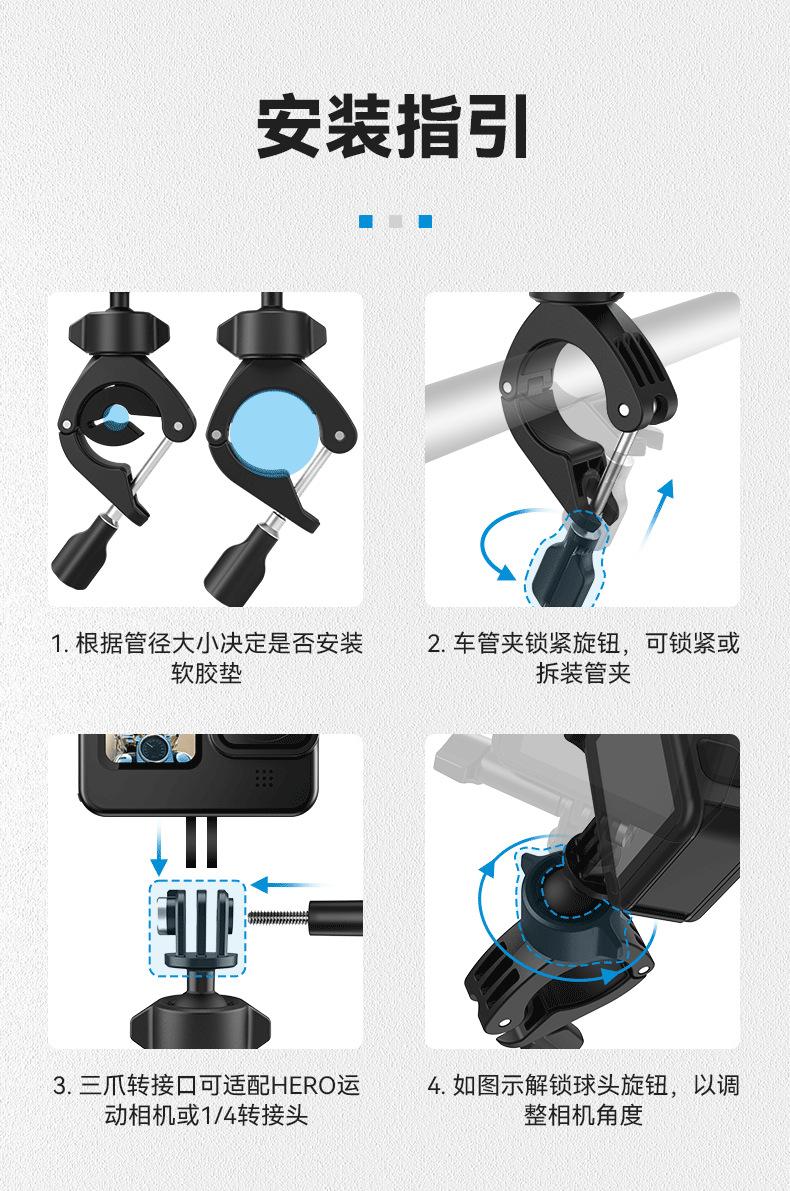 安装指引

1. 根据管径大小决定是否安装软胶垫

2. 车管夹锁紧旋钮，可锁紧或拆装管夹

3. 三爪转接口可适配HERO运动相机或1/4转接头

4. 如图示解锁球头旋钮，以调整相机角度