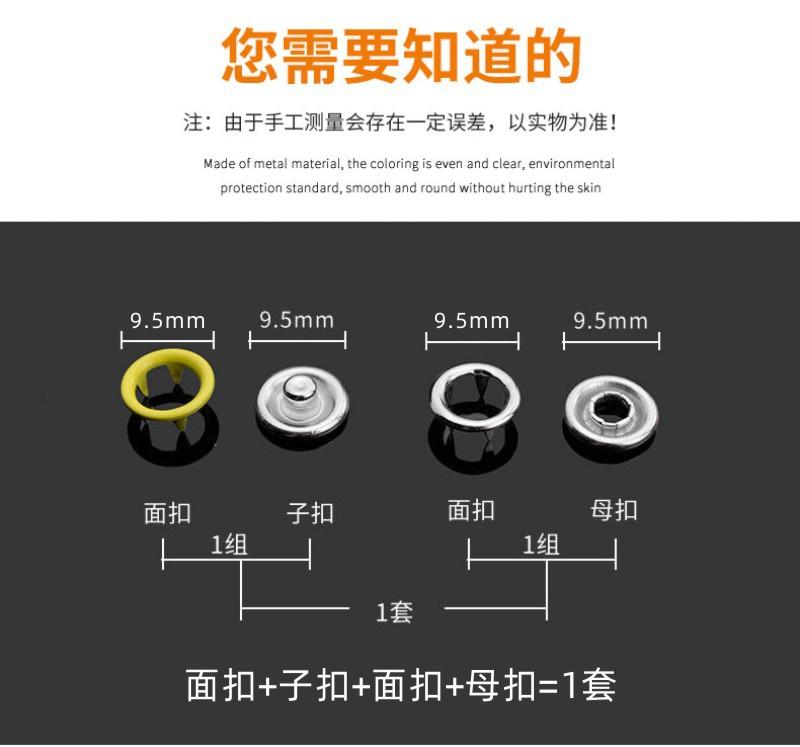 您需要知道的

注：由于手工测量会存在一定误差，以实物为准！

Made of metal material, the coloring is even and clear, environmental protection standard, smooth and round without hurting the skin

9.5mm
9.5mm
9.5mm
9.5mm

面扣
子扣
面扣
母扣

1组
1组

1套

面扣+子扣+面扣+母扣=1套