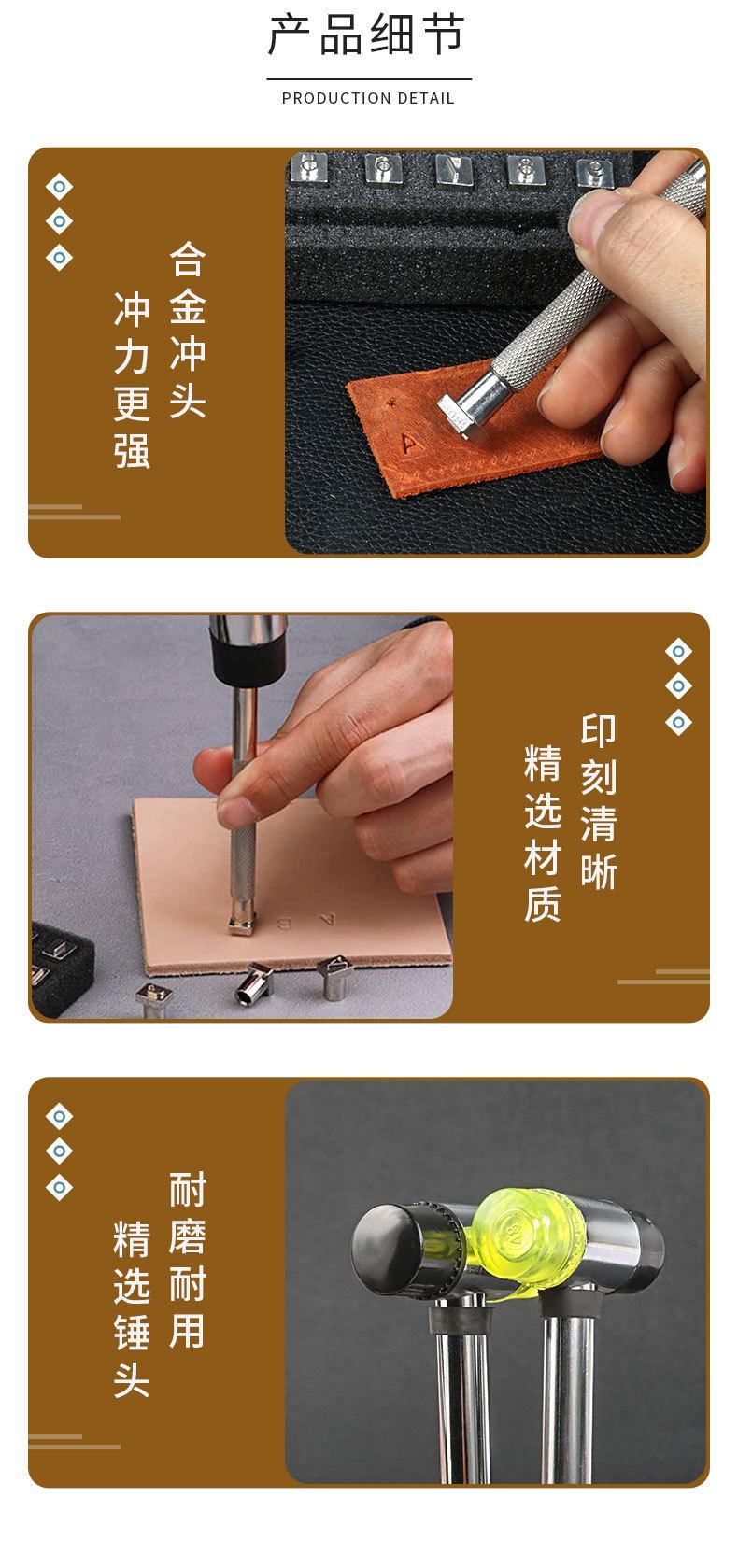 产品细节

PRODUCTION DETAIL

合金冲头
冲力更强

A

印刻清晰
精选材质

A B

耐磨耐用
精选锤头